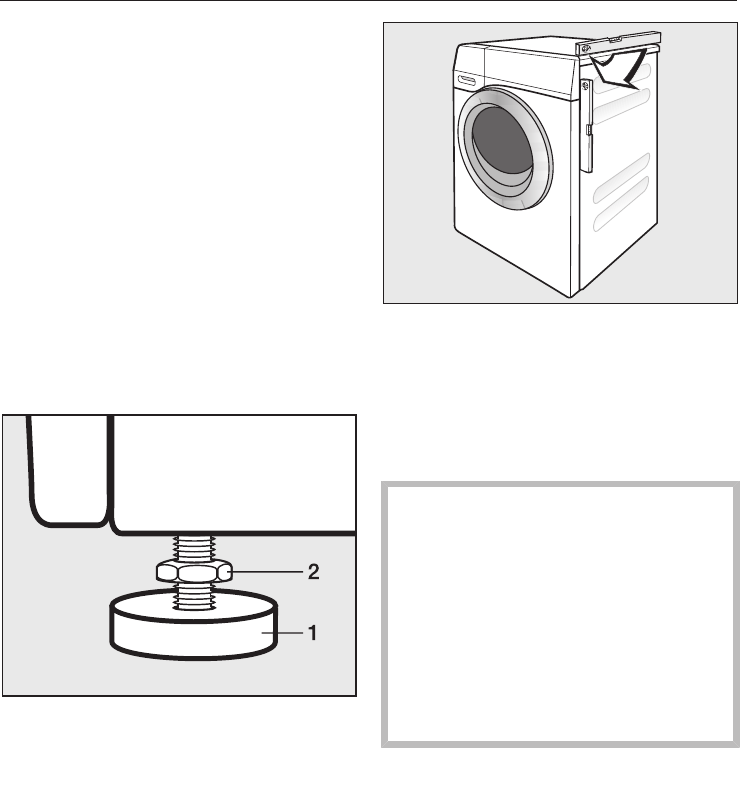 2

1