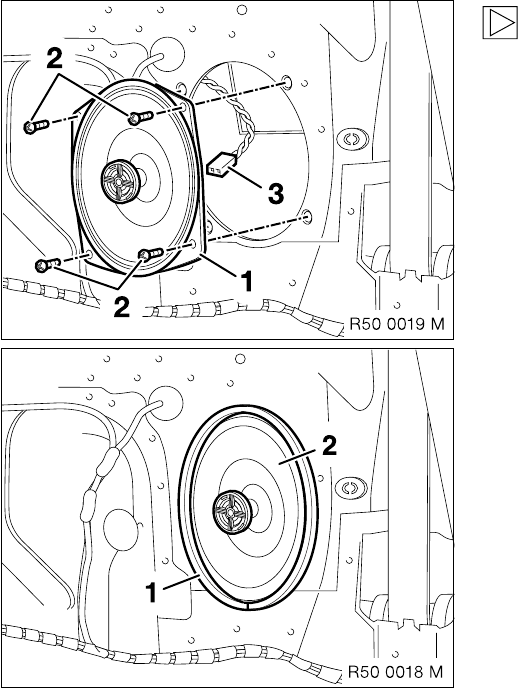 2

3

1

2

R50 0019 M

2

1

R50 0018 M