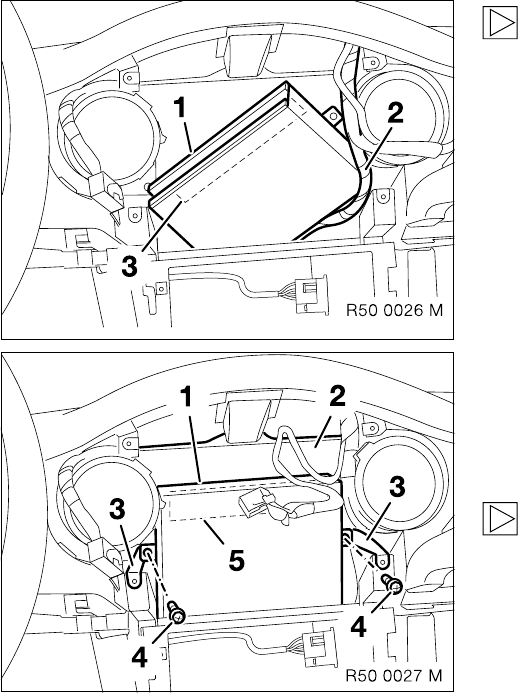 1
2
3
R50 0026 M

1
2
3
3
5
4
4
R50 0027 M