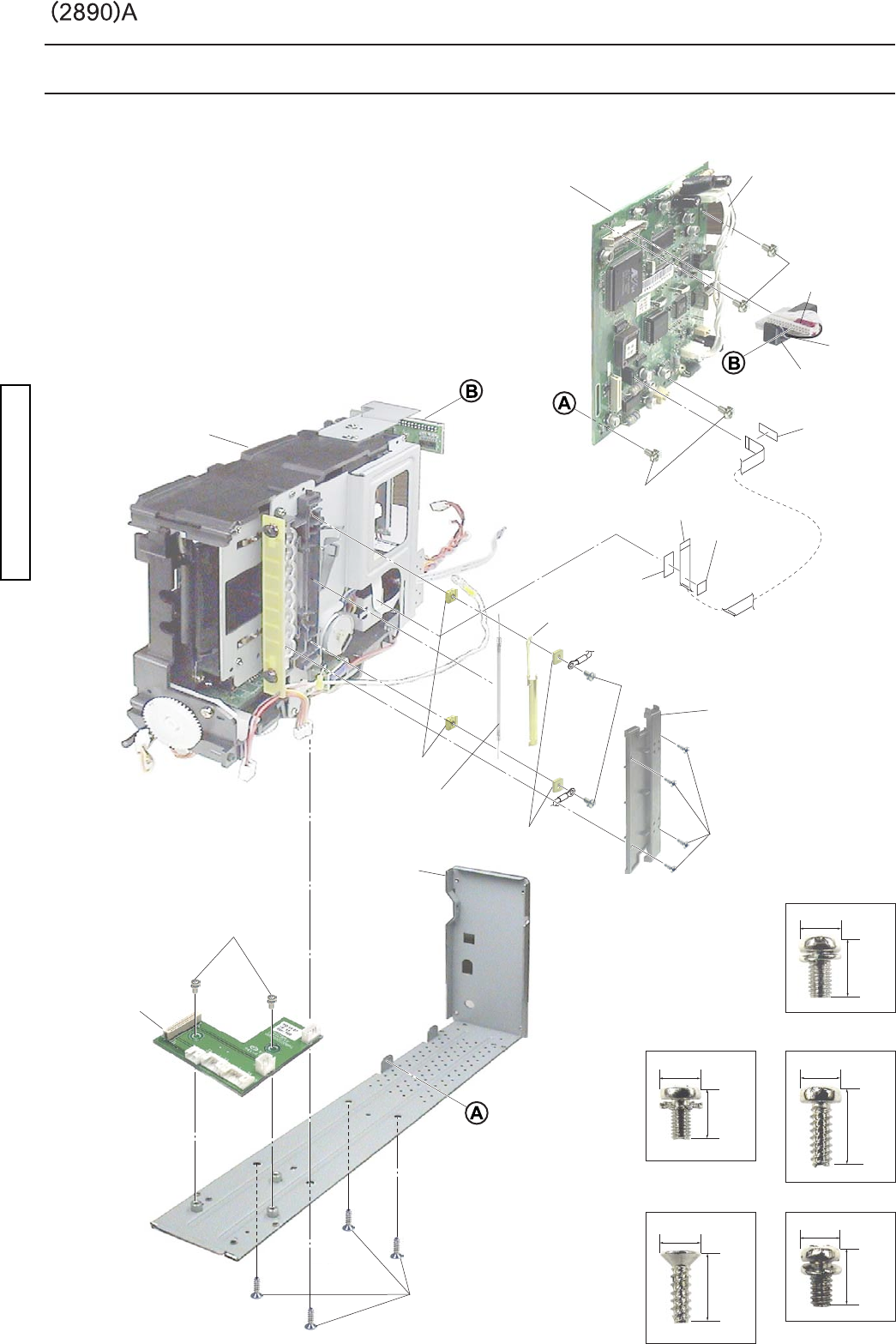 (2890)A

B

A

B

A