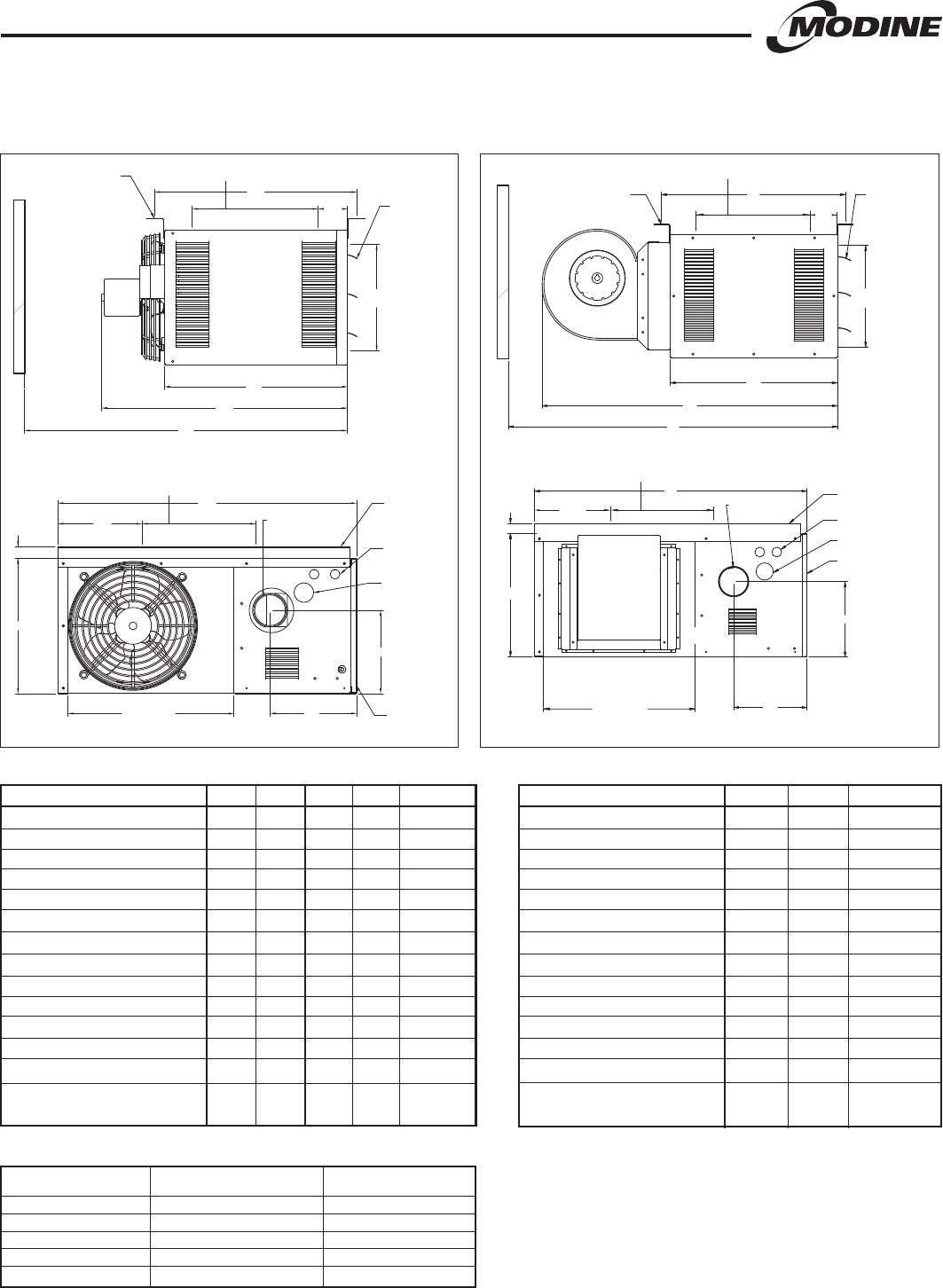 MODINE