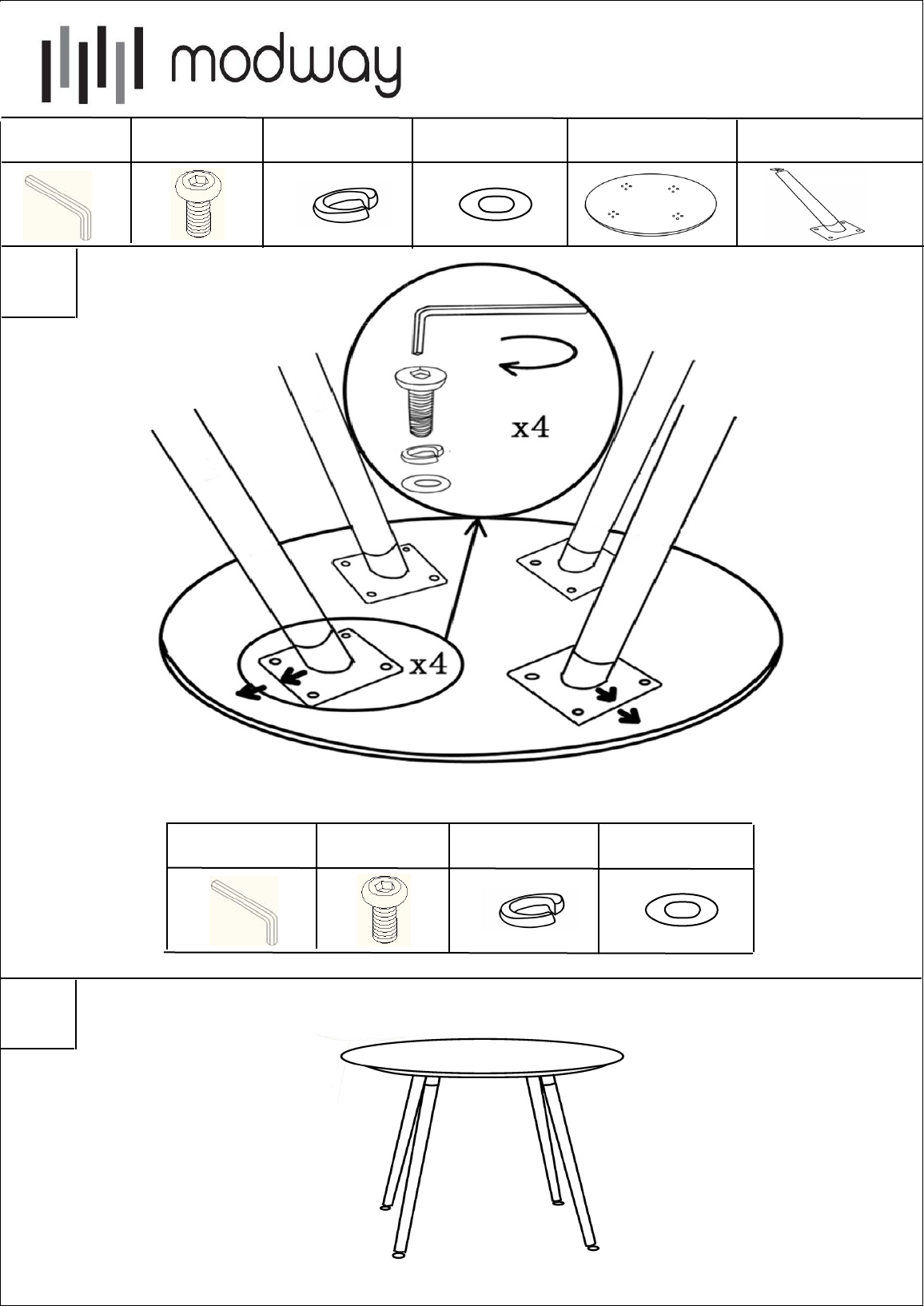 modway

x4

x4