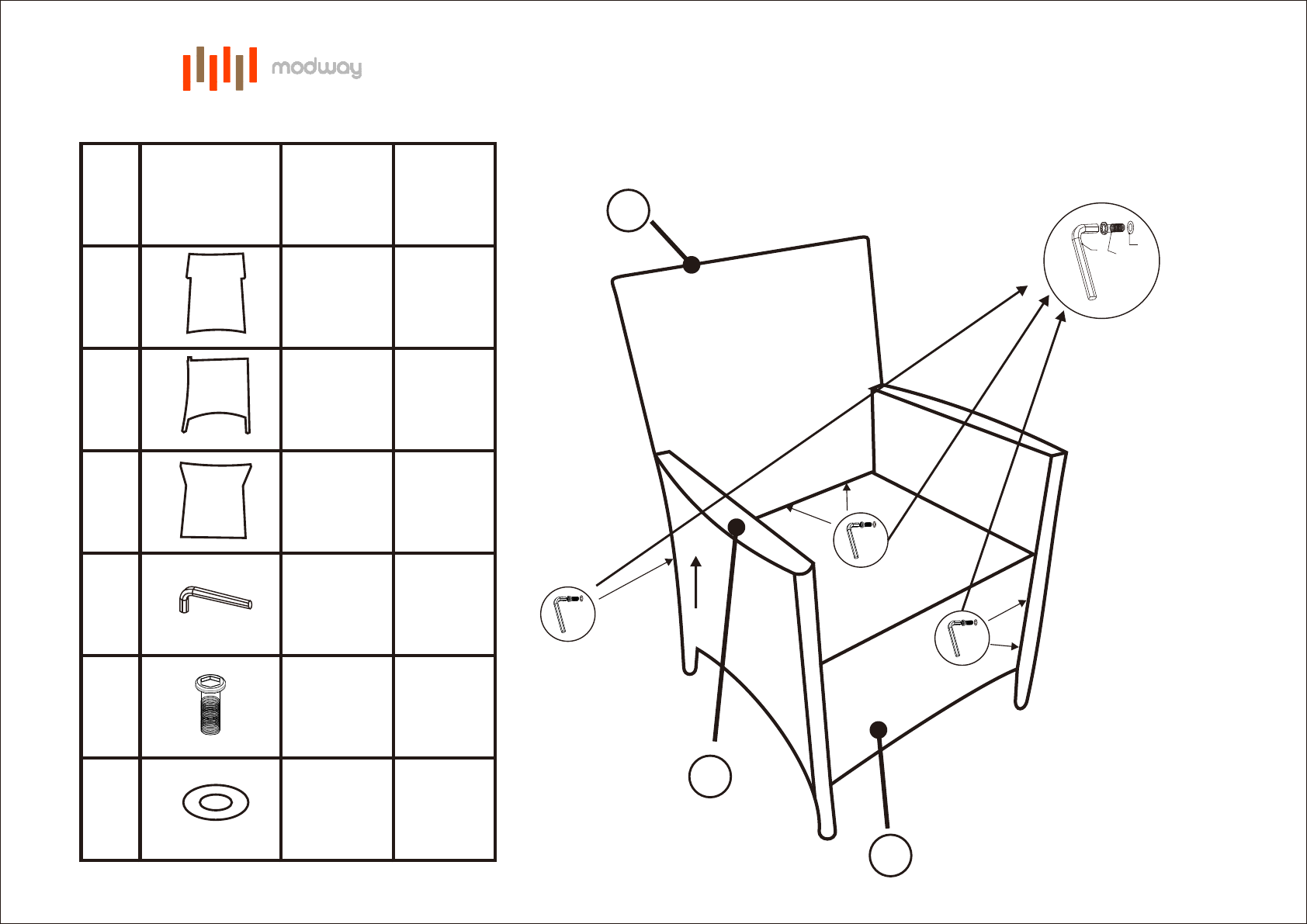 modway