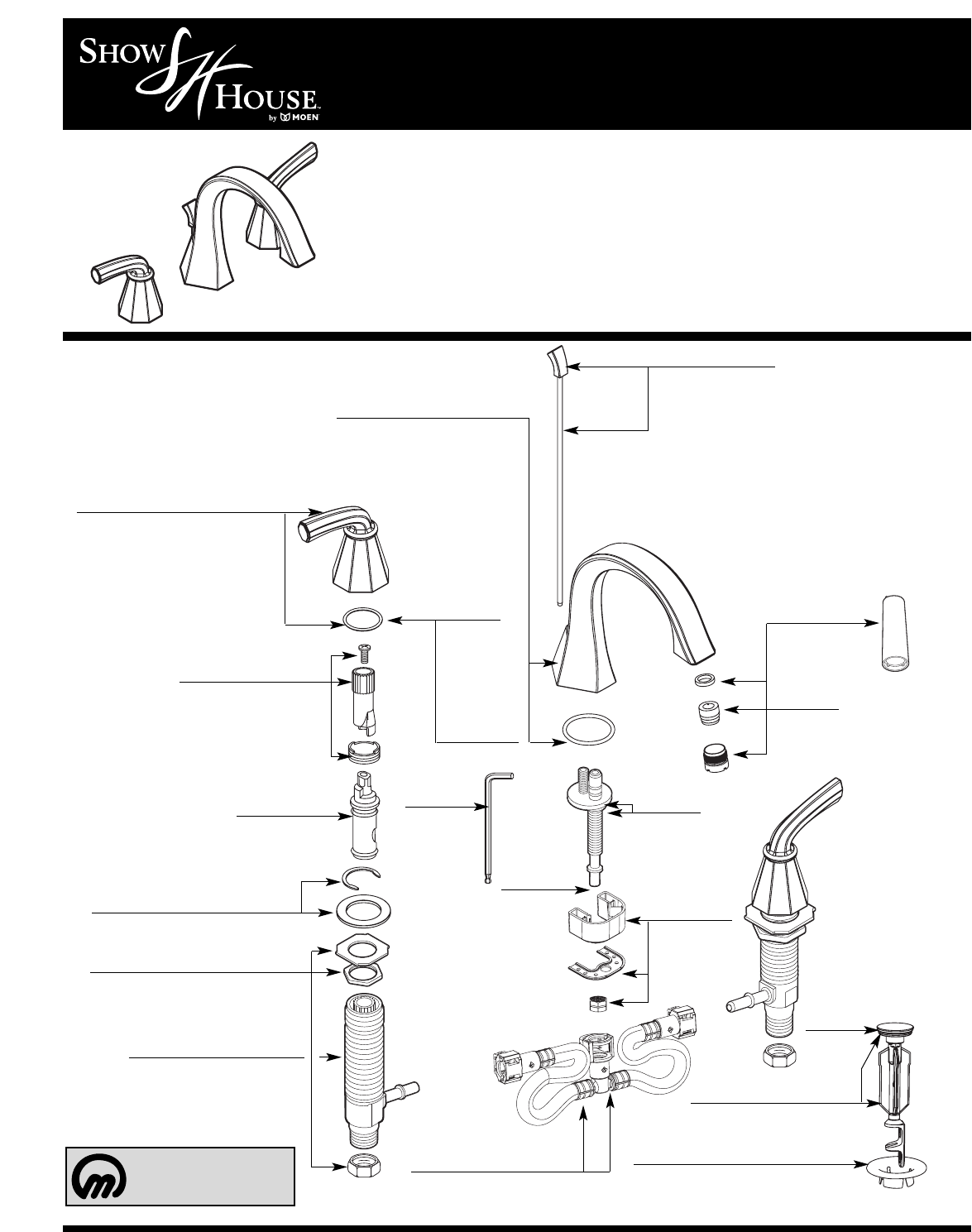 SHOW HOUSE™
by MOEN