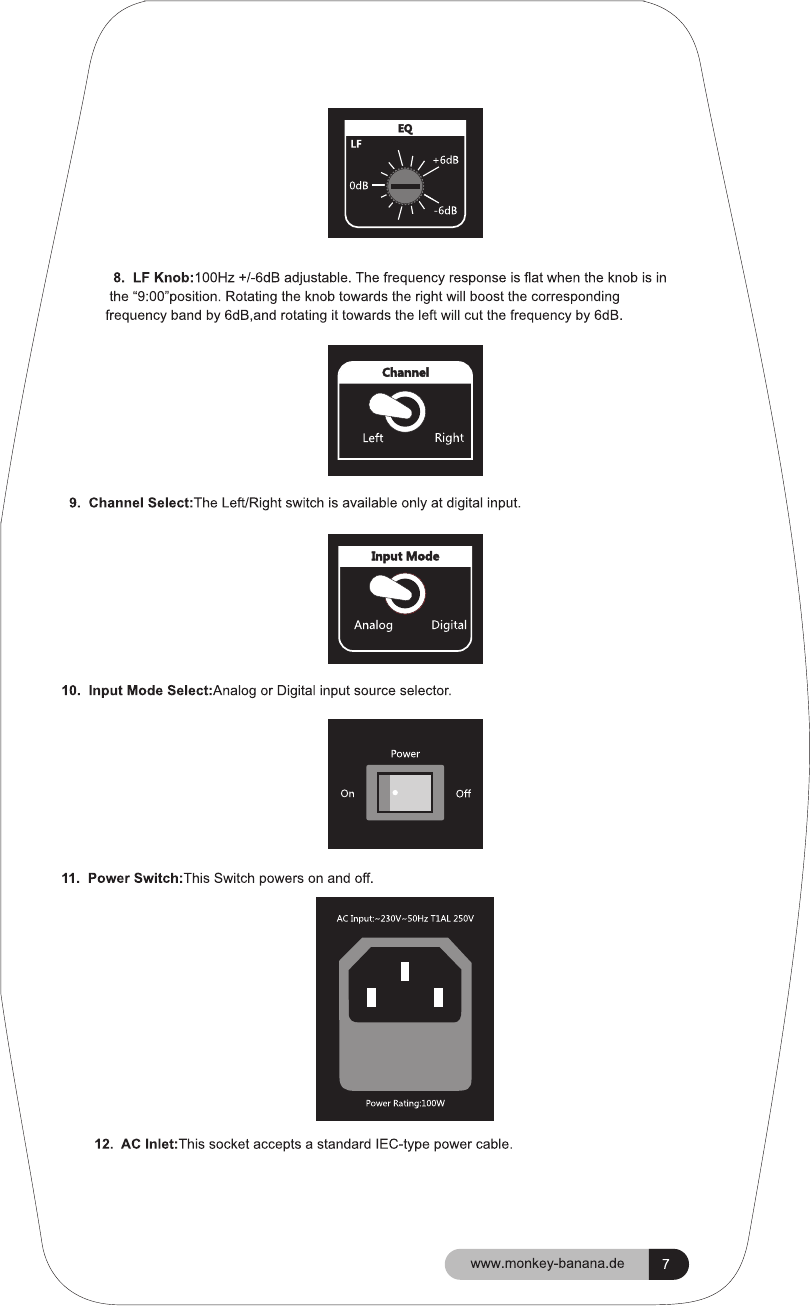 EQ
LF
+6dB
0dB
-6dB

8. LF Knob:100Hz +/-6dB adjustable. The frequency response is flat when the knob is in the “9:00”position. Rotating the knob towards the right will boost the corresponding frequency band by 6dB,and rotating it towards the left will cut the frequency by 6dB.

Channel
Left Right

9. Channel Select:The Left/Right switch is available only at digital input.

Input Mode
Analog Digital

10. Input Mode Select:Analog or Digital input source selector.

Power
On Off

11. Power Switch:This Switch powers on and off.

AC Input:~230V~50Hz T1AL 250V
Power Rating:100W

12. AC Inlet:This socket accepts a standard IEC-type power cable.

www.monkey-banana.de 7