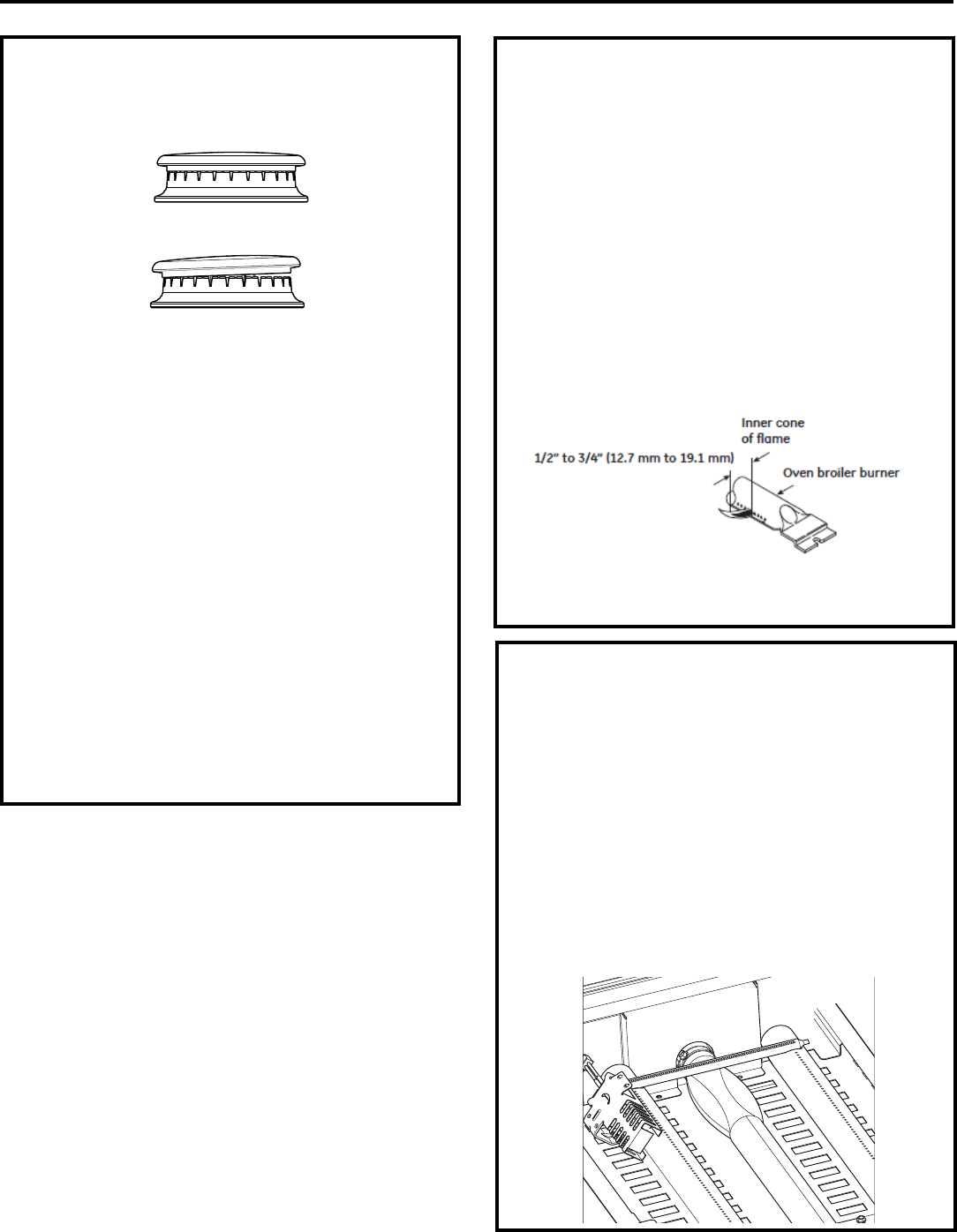 Inner cone of flame

1/2" to 3/4" (12.7 mm to 19.1 mm)

Oven broiler burner