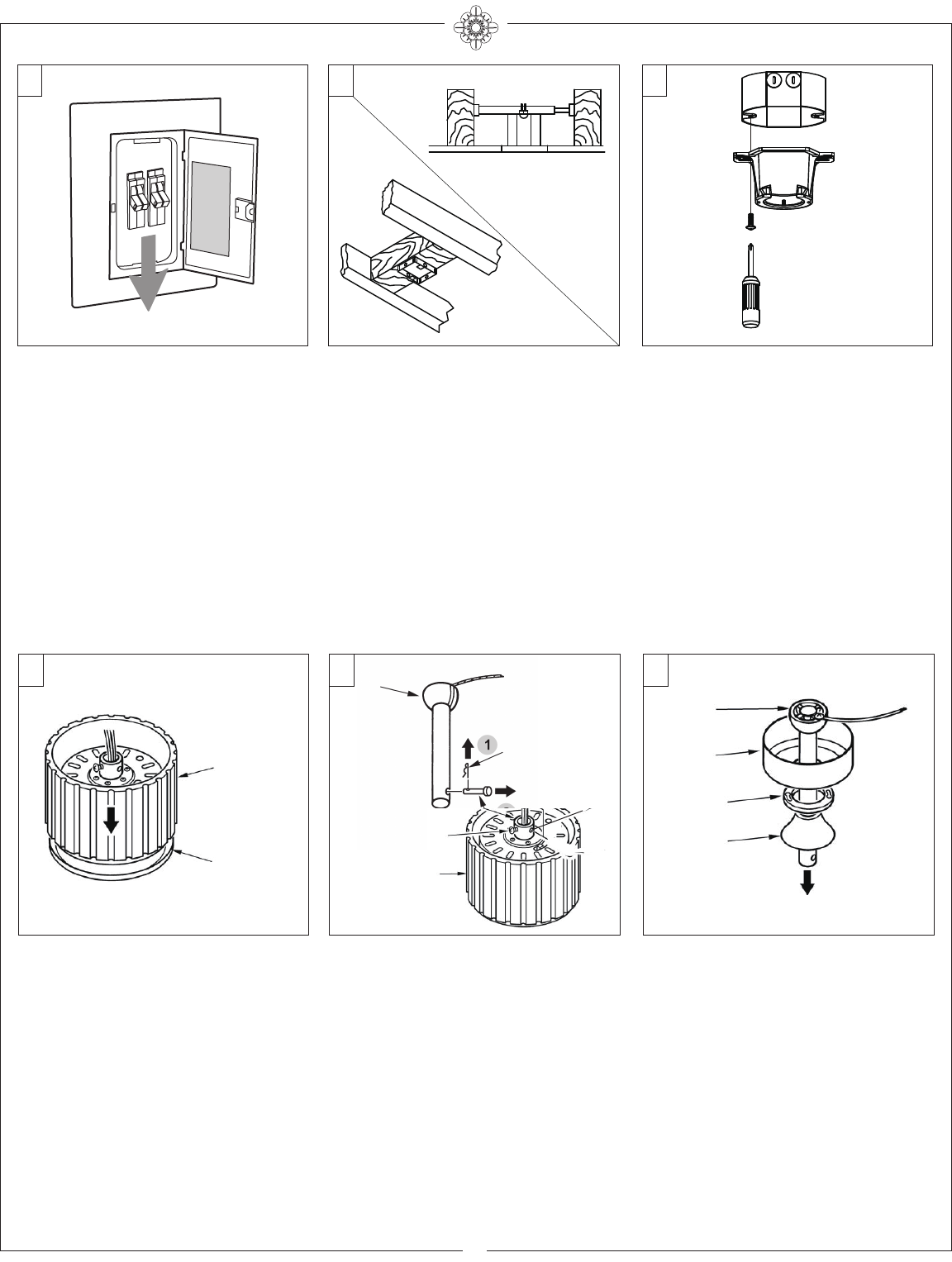 1