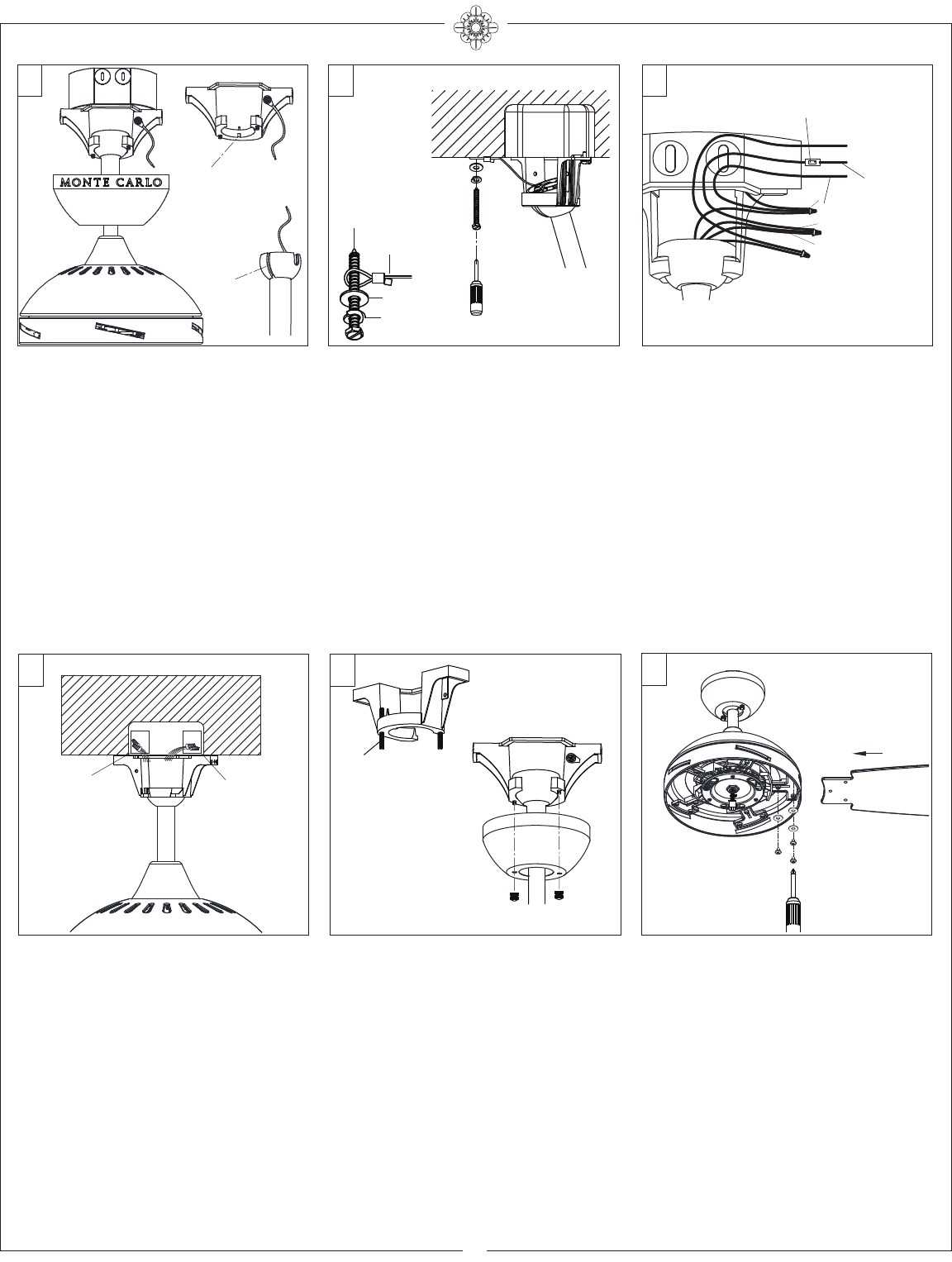 MONTE CARLO