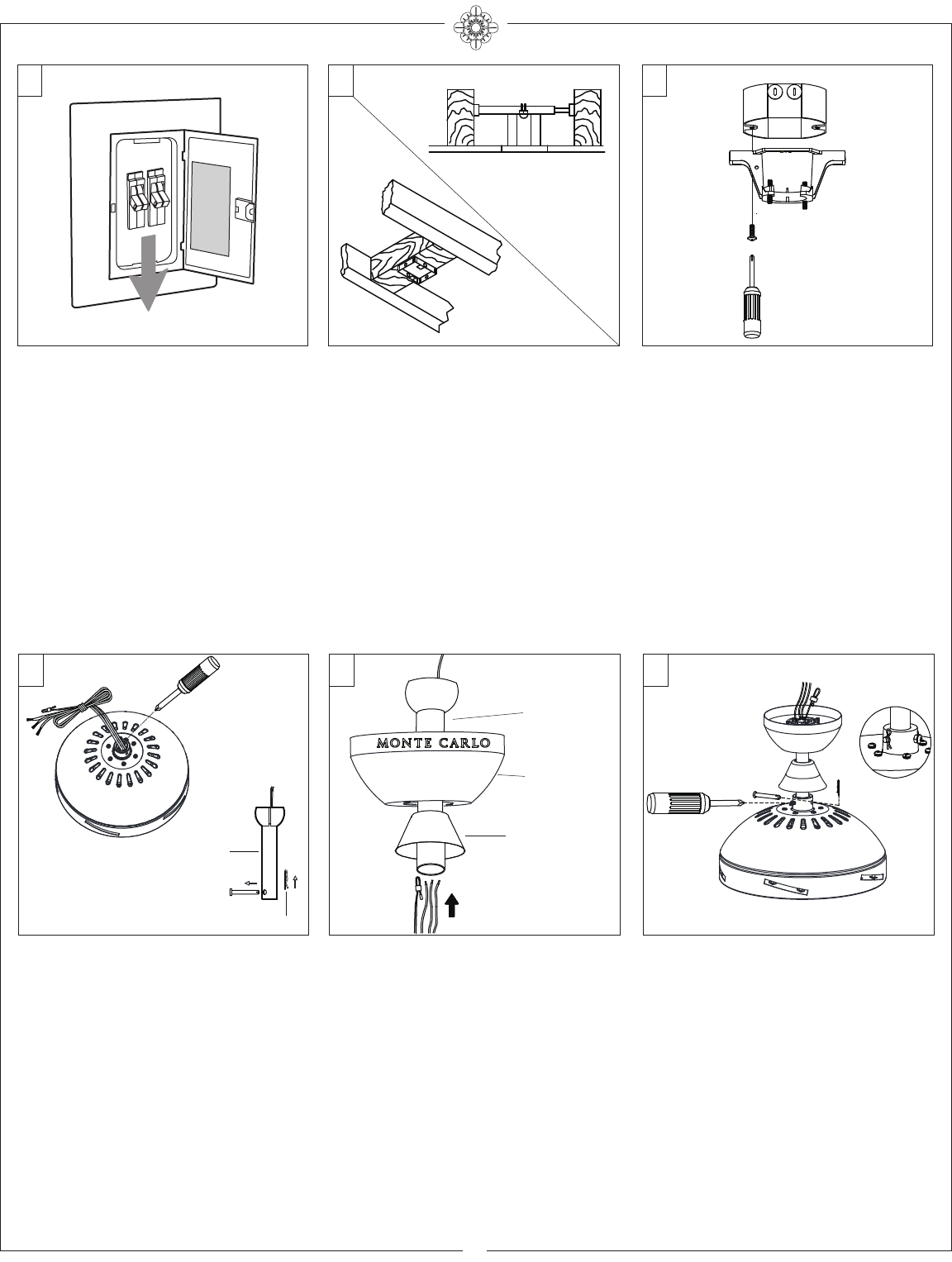 MONTE CARLO