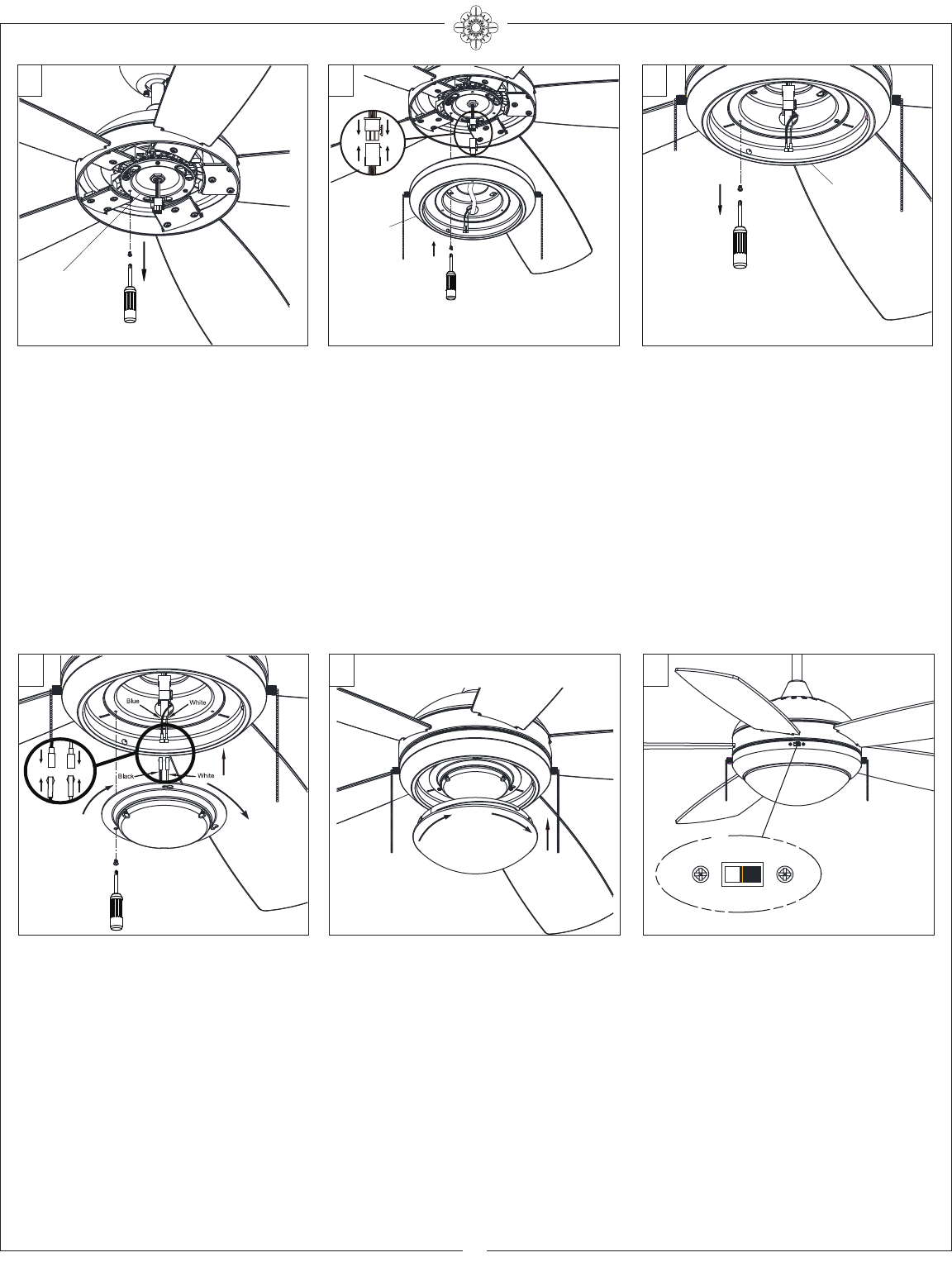 Blue
White
Black
White