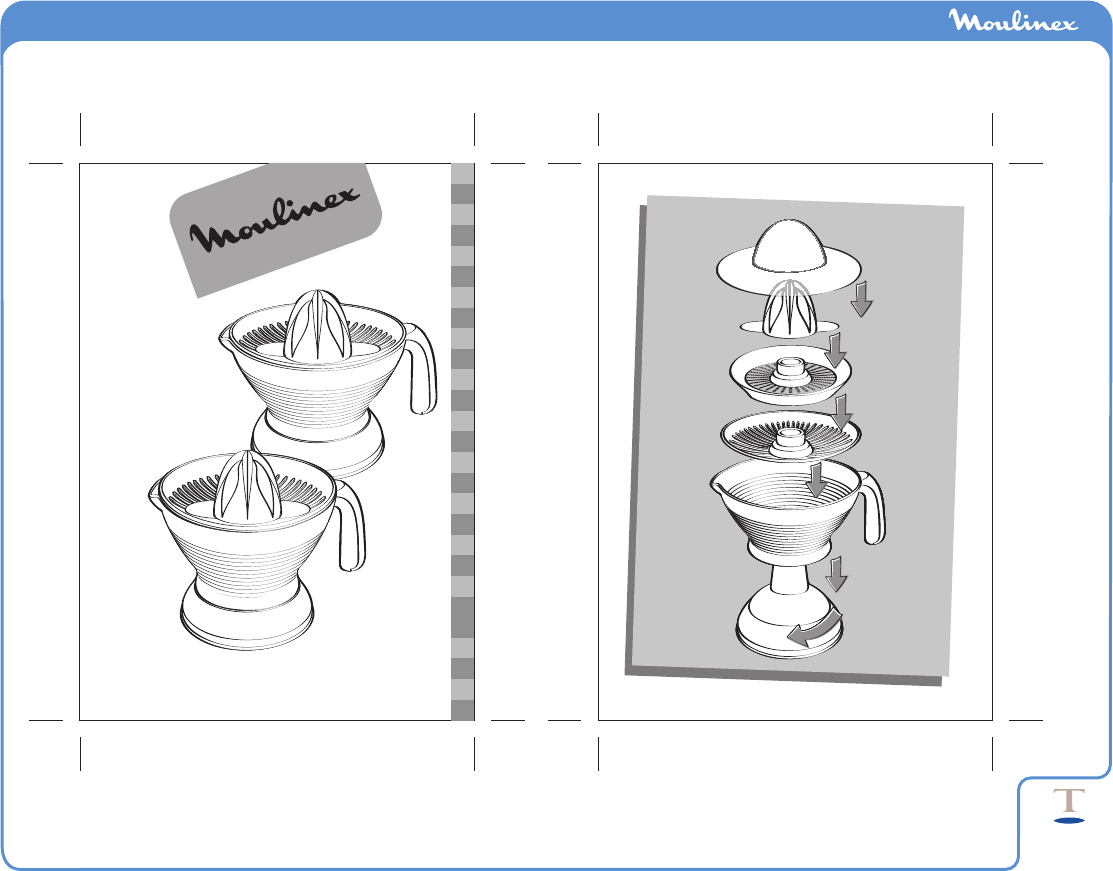 Moulinex

Moulinex

T