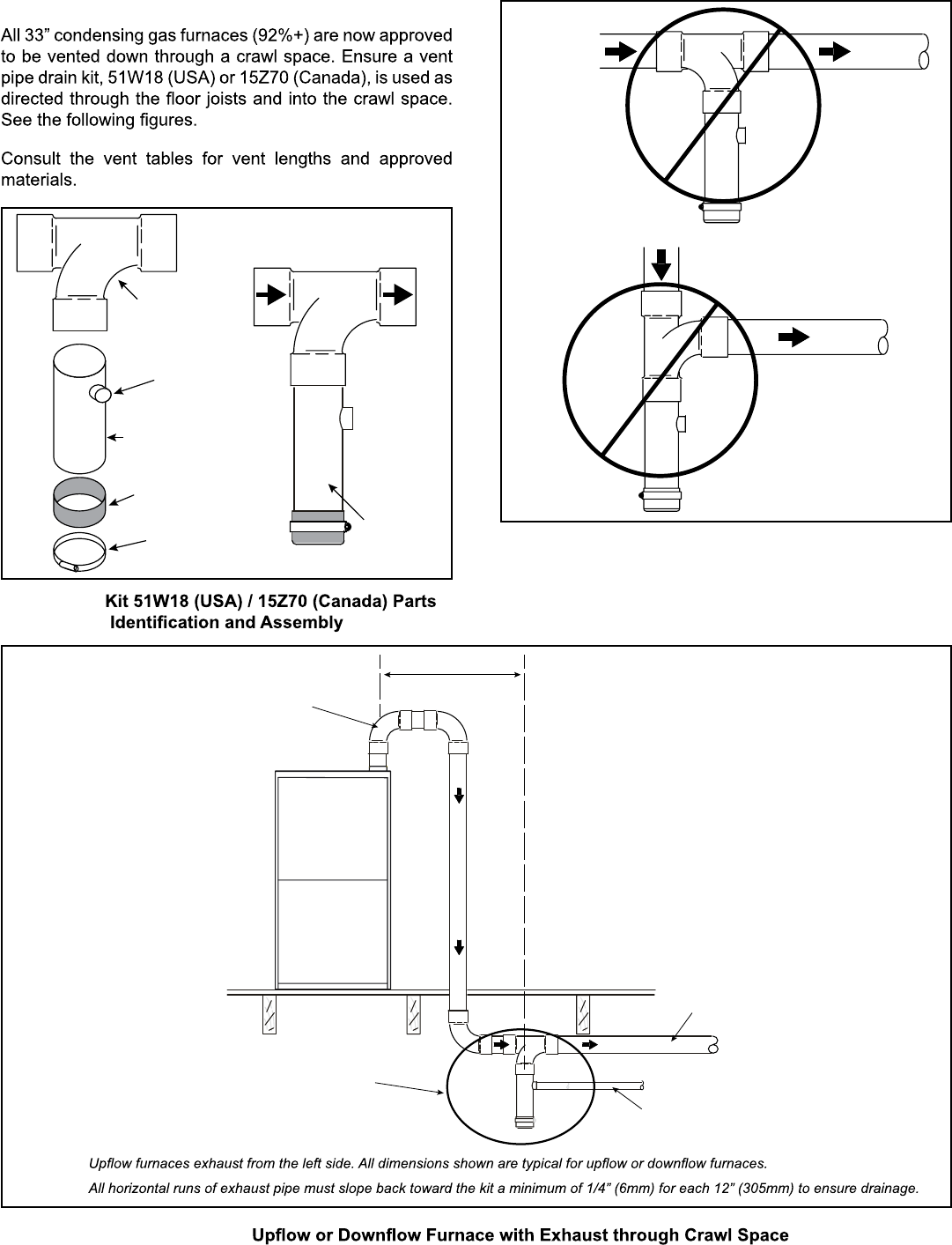 All 33” condensing gas furnaces (92%+) are now approved to be vented down through a crawl space. Ensure a vent pipe drain kit, 51W18 (USA) or 15Z70 (Canada), is used as directed through the floor joists and into the crawl space. See the following figures.

Consult the vent tables for vent lengths and approved materials.

Kit 51W18 (USA) / 15Z70 (Canada) Parts Identification and Assembly

Upflow furnaces exhaust from the left side. All dimensions shown are typical for upflow or downflow furnaces.

All horizontal runs of exhaust pipe must slope back toward the kit a minimum of 1/4” (6mm) for each 12” (305mm) to ensure drainage.

Upflow or Downflow Furnace with Exhaust through Crawl Space