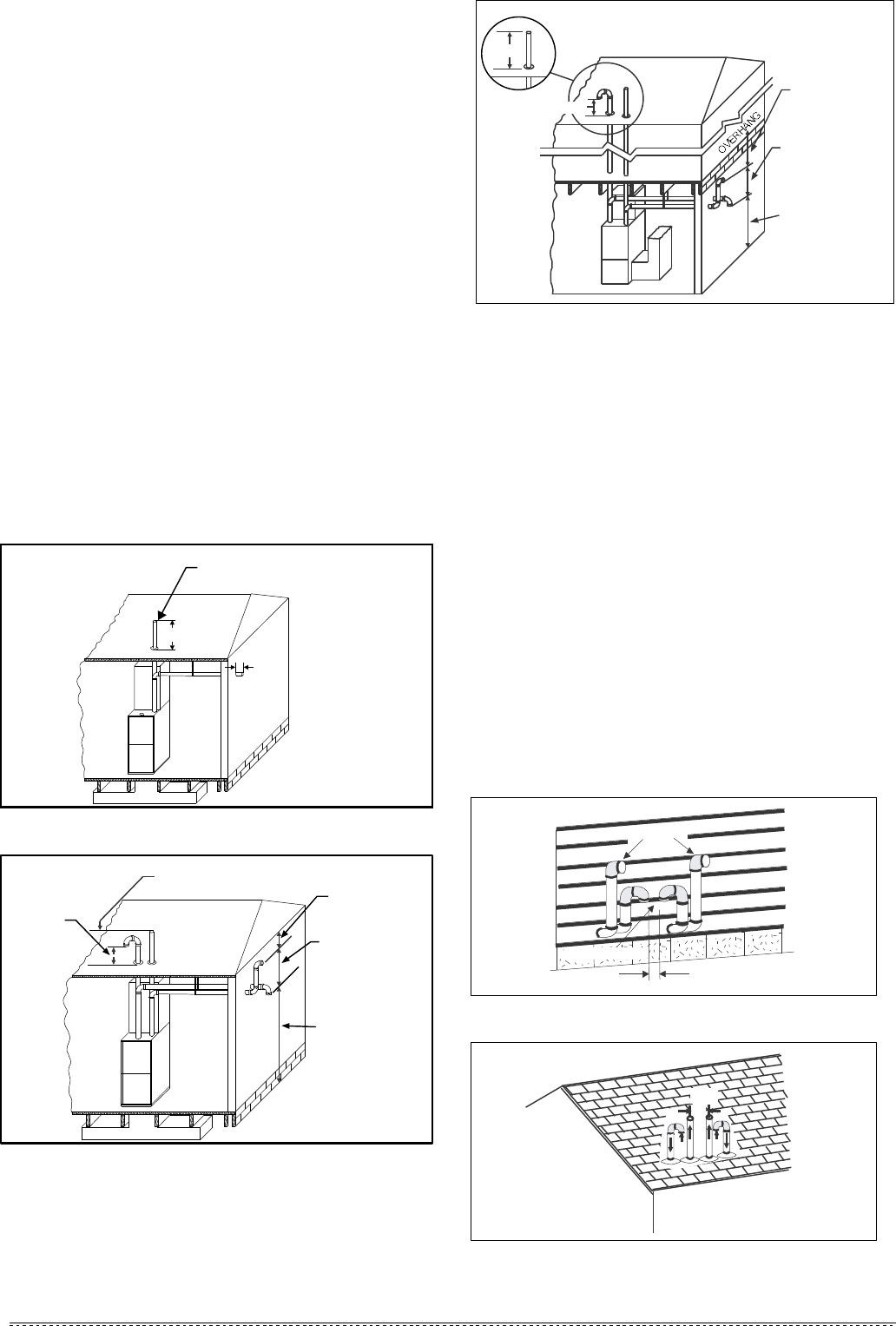 OVERHANG