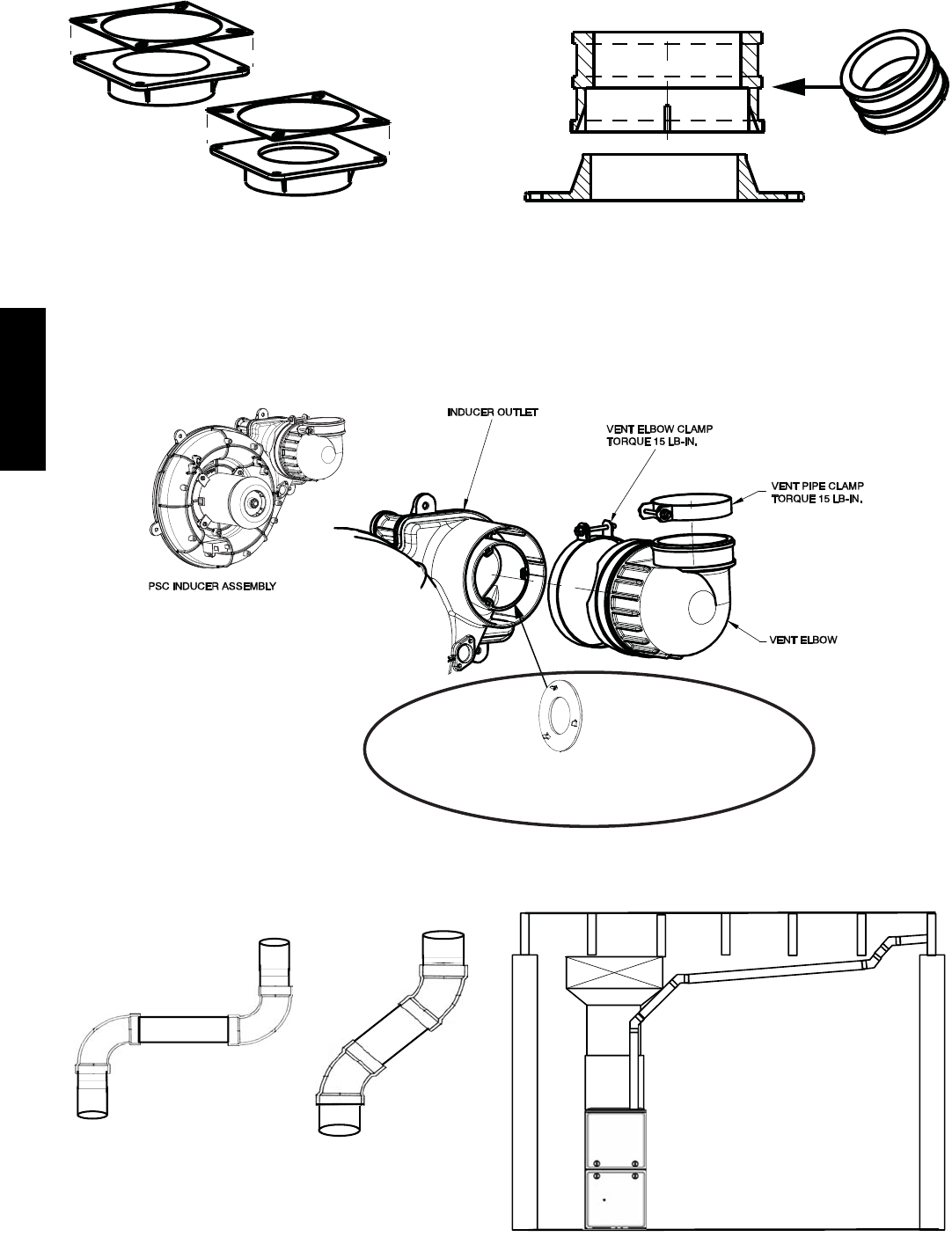 INDUCER OUTLET

VENT ELBOW CLAMP
TORQUE 15 LB-IN.

VENT PIPE CLAMP
TORQUE 15 LB-IN.

PSC INDUCER ASSEMBLY

VENT ELBOW