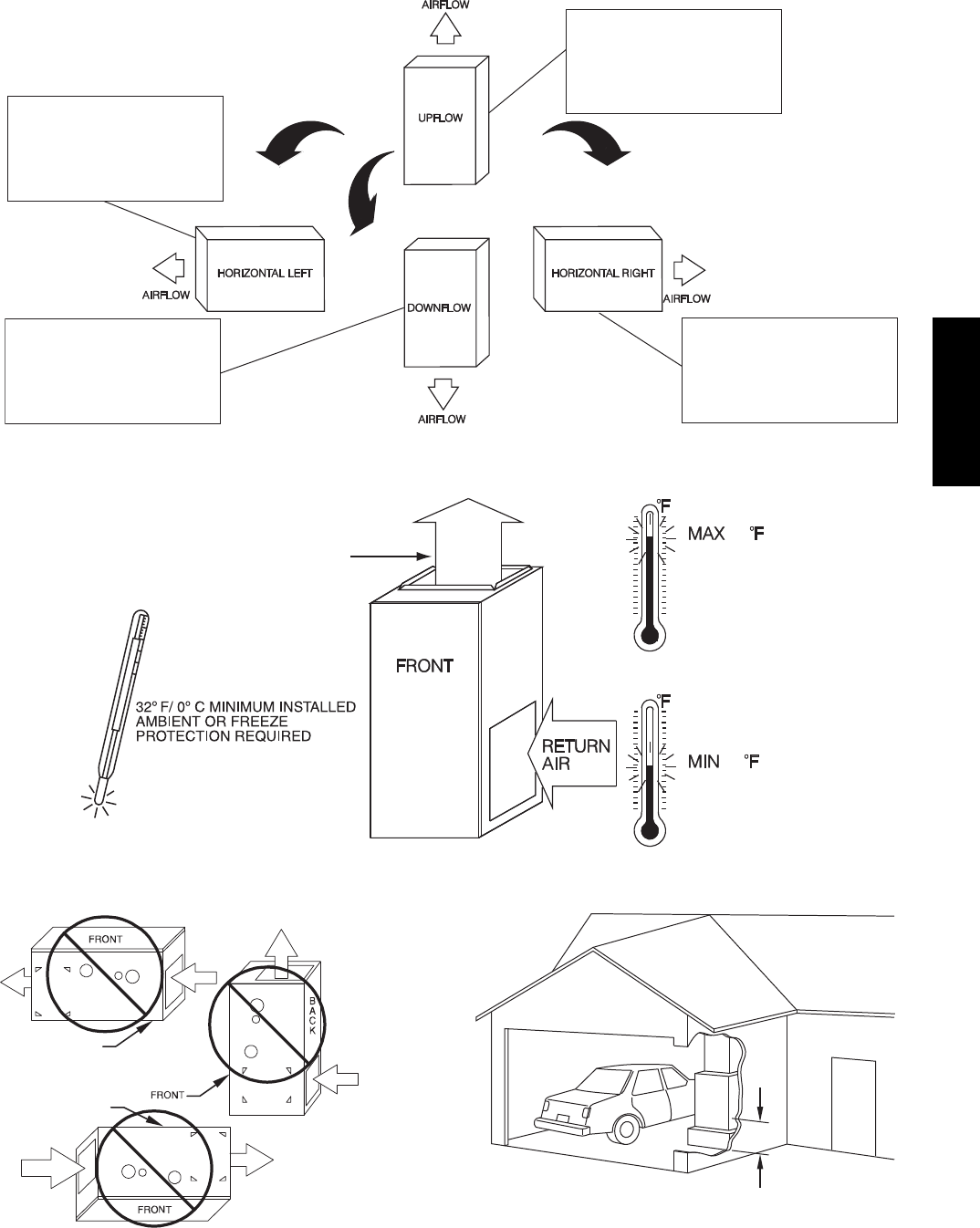 AIRFLOW

UPFLOW

HORIZONTAL LEFT

AIRFLOW

DOWNFLOW

AIRFLOW

HORIZONTAL RIGHT

AIRFLOW

°F

MAX °F

FRONT

32° F/ 0° C MINIMUM INSTALLED AMBIENT OR FREEZE PROTECTION REQUIRED

RETURN AIR

°F

MIN °F

FRONT

BACK

FRONT

FRONT