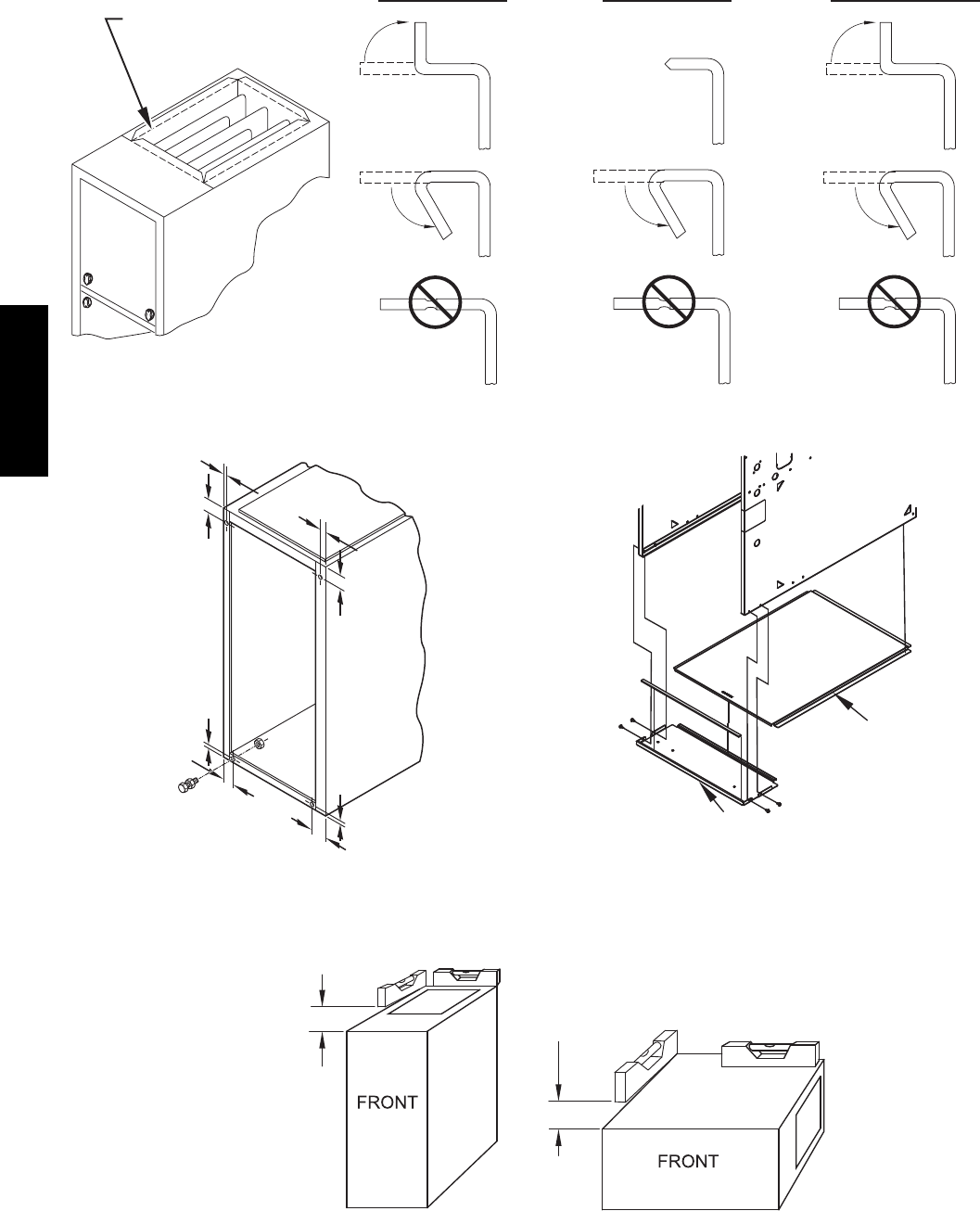 FRONT

FRONT