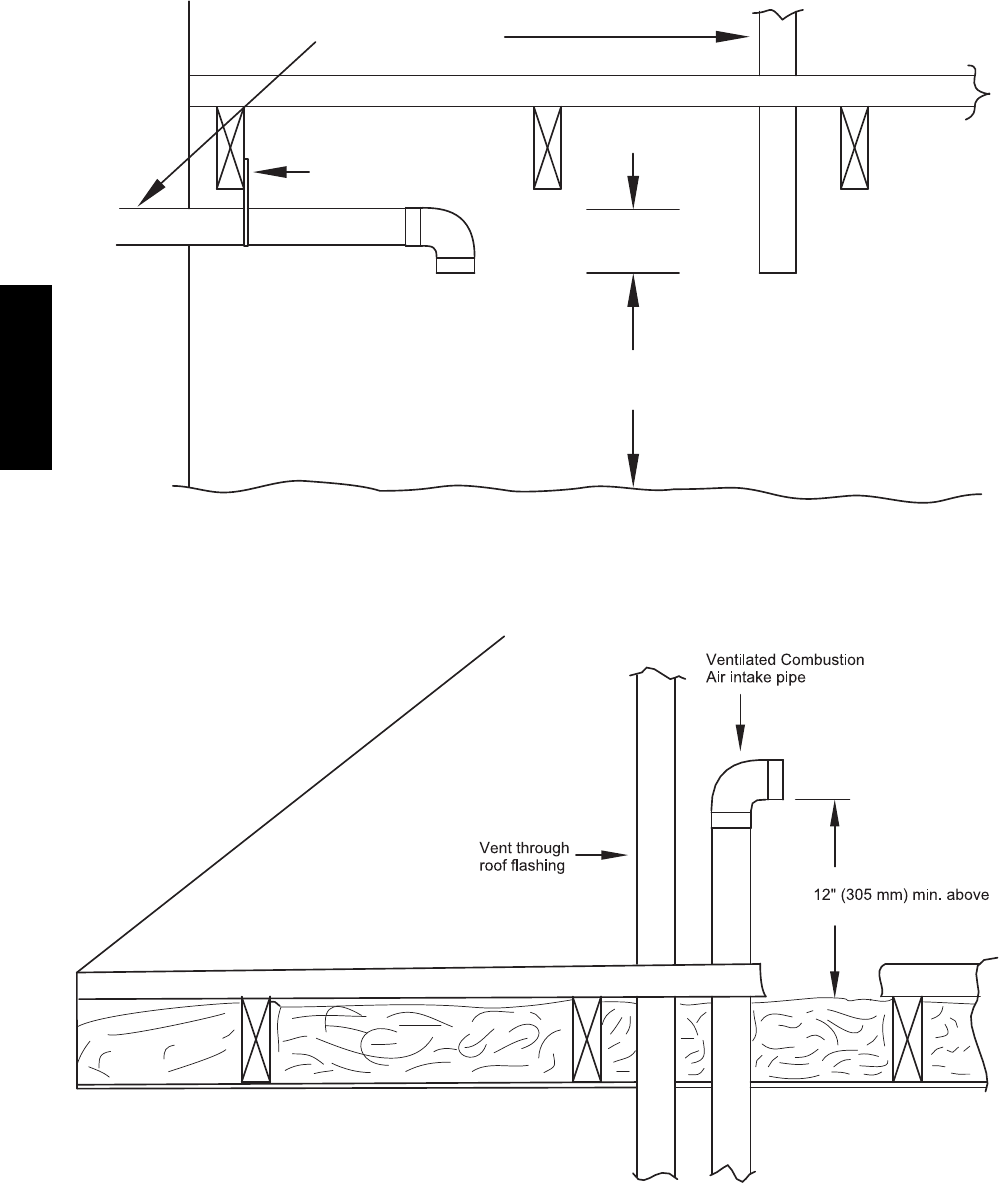 Ventilated Combustion Air intake pipe

Vent through roof flashing

12" (305 mm) min. above