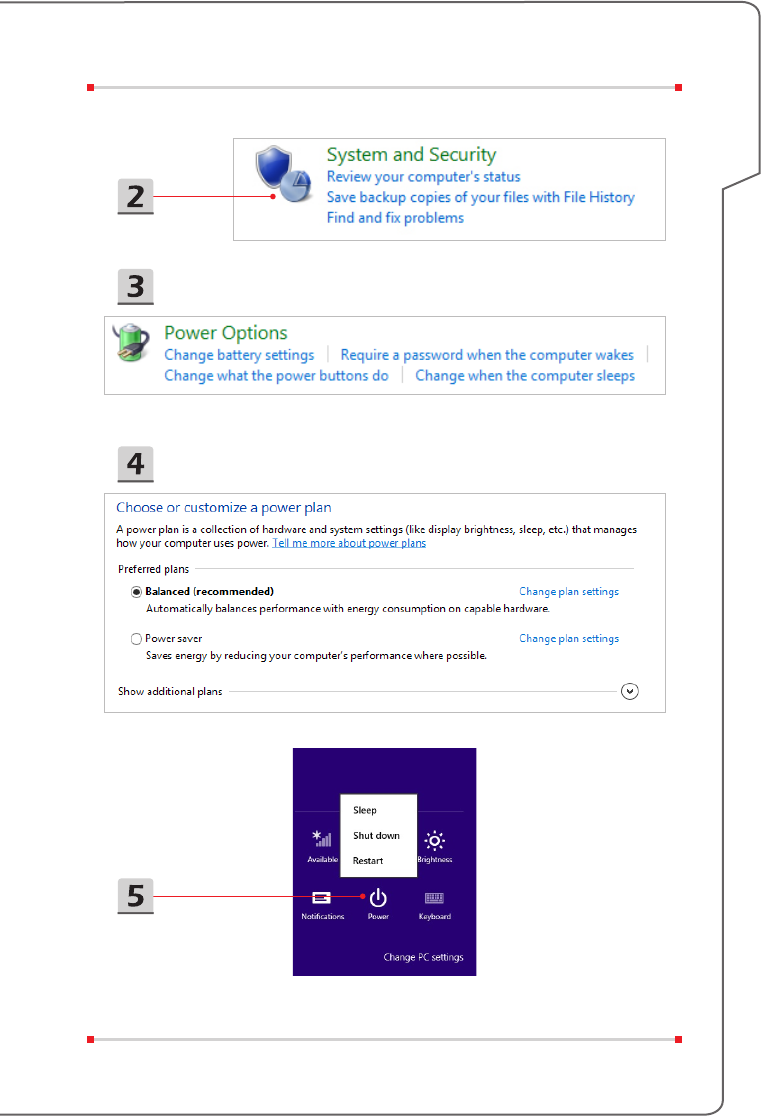 2

System and Security
Review your computer's status
Save backup copies of your files with File History
Find and fix problems

3

Power Options
Change battery settings | Require a password when the computer wakes | Change what the power buttons do | Change when the computer sleeps

4

Choose or customize a power plan

A power plan is a collection of hardware and system settings (like display brightness, sleep, etc.) that manages how your computer uses power. Tell me more about power plans

Preferred plans

Balanced (recommended) Change plan settings
Automatically balances performance with energy consumption on capable hardware.

Power saver Change plan settings
Saves energy by reducing your computer's performance where possible.

Show additional plans

Sleep
Shut down
Restart

Available
Brightness

5

Notifications
Power
Keyboard

Change PC settings