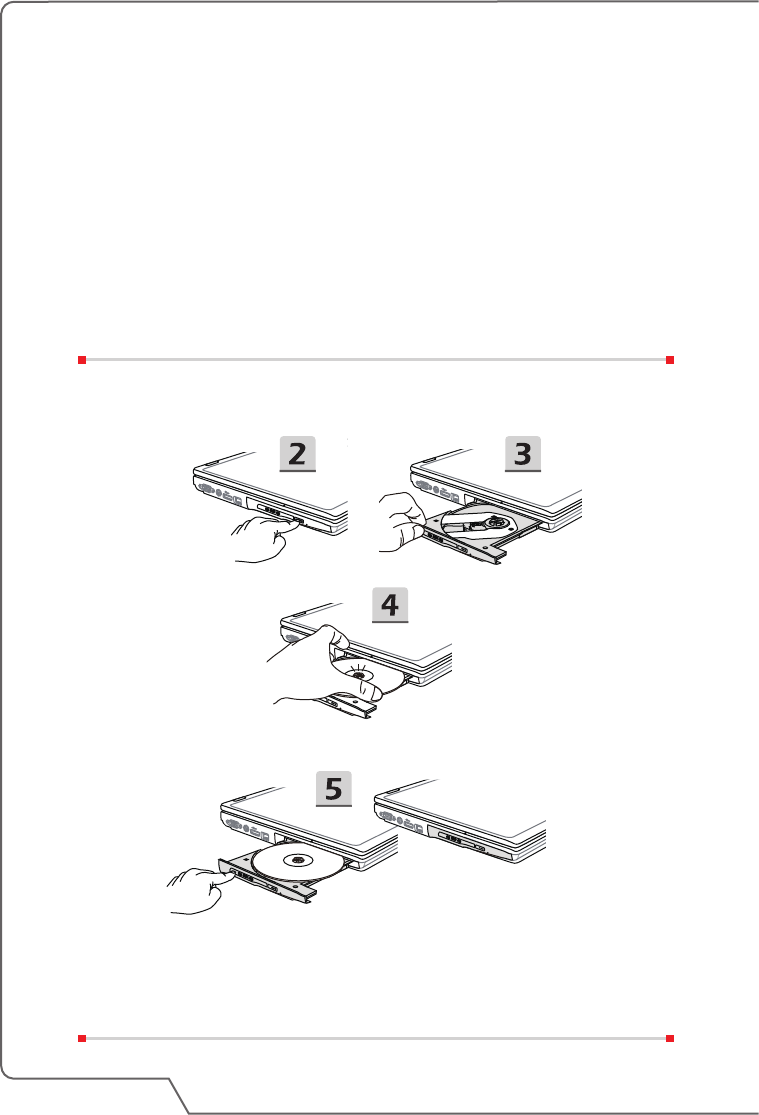 2

3

4

5