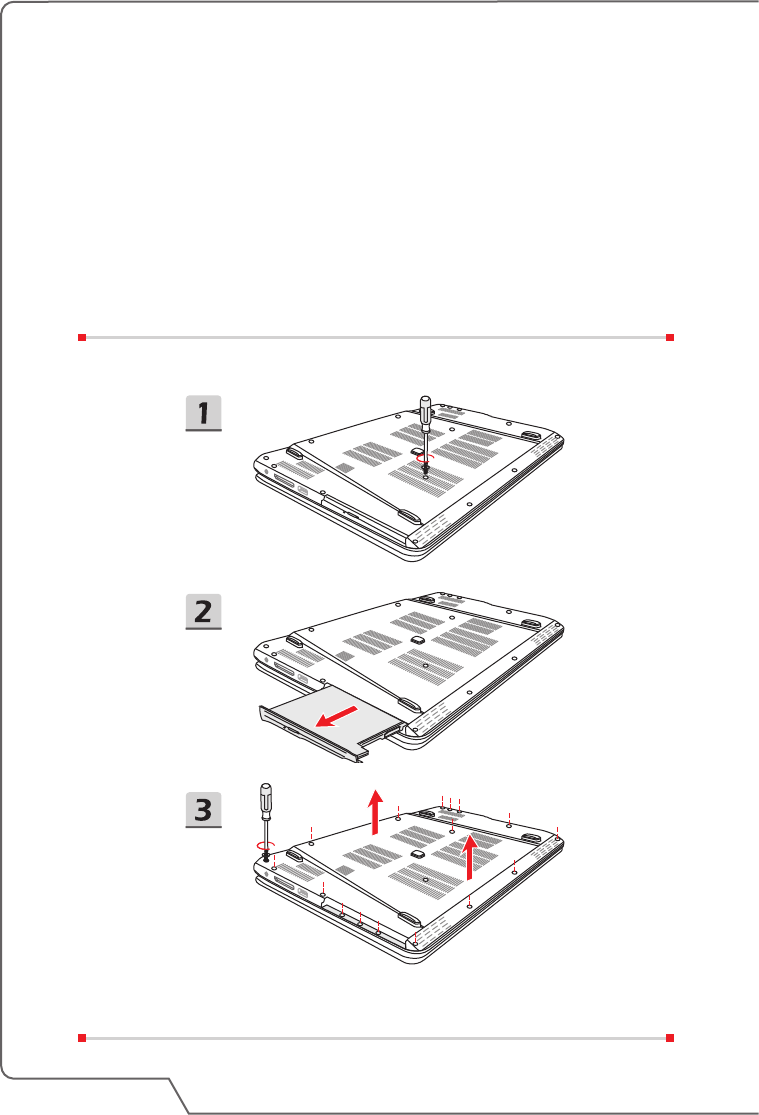 1

2

3