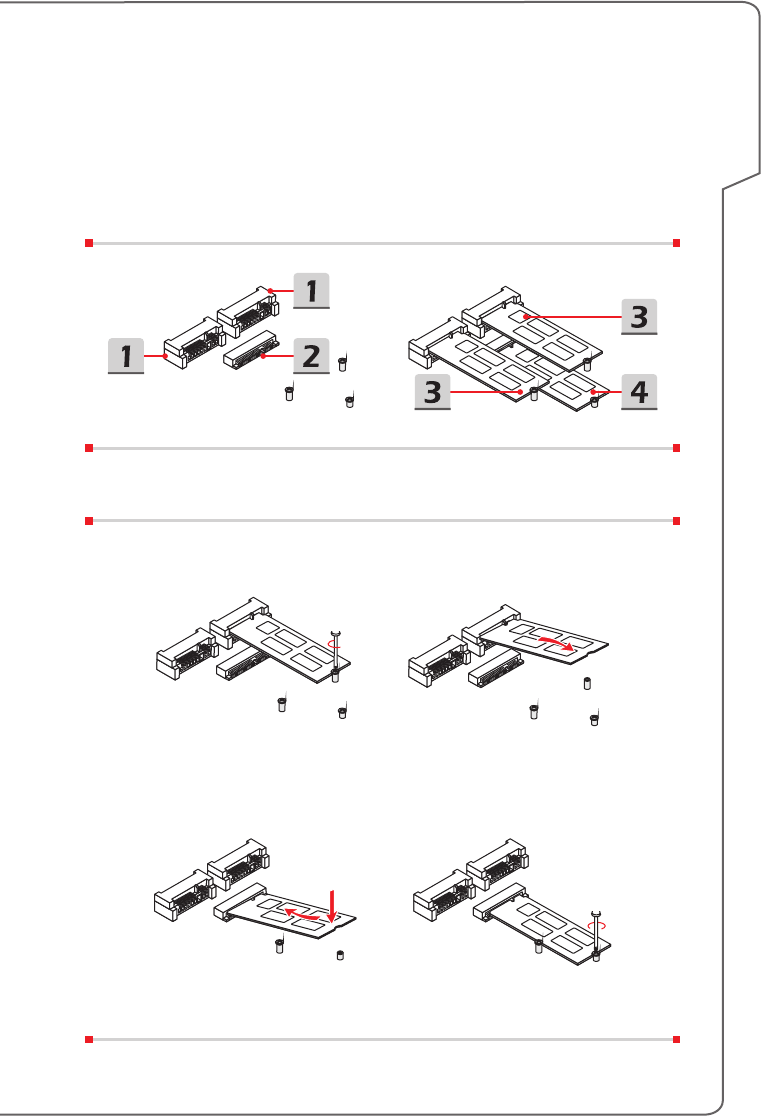 1

1

2

3

3

4