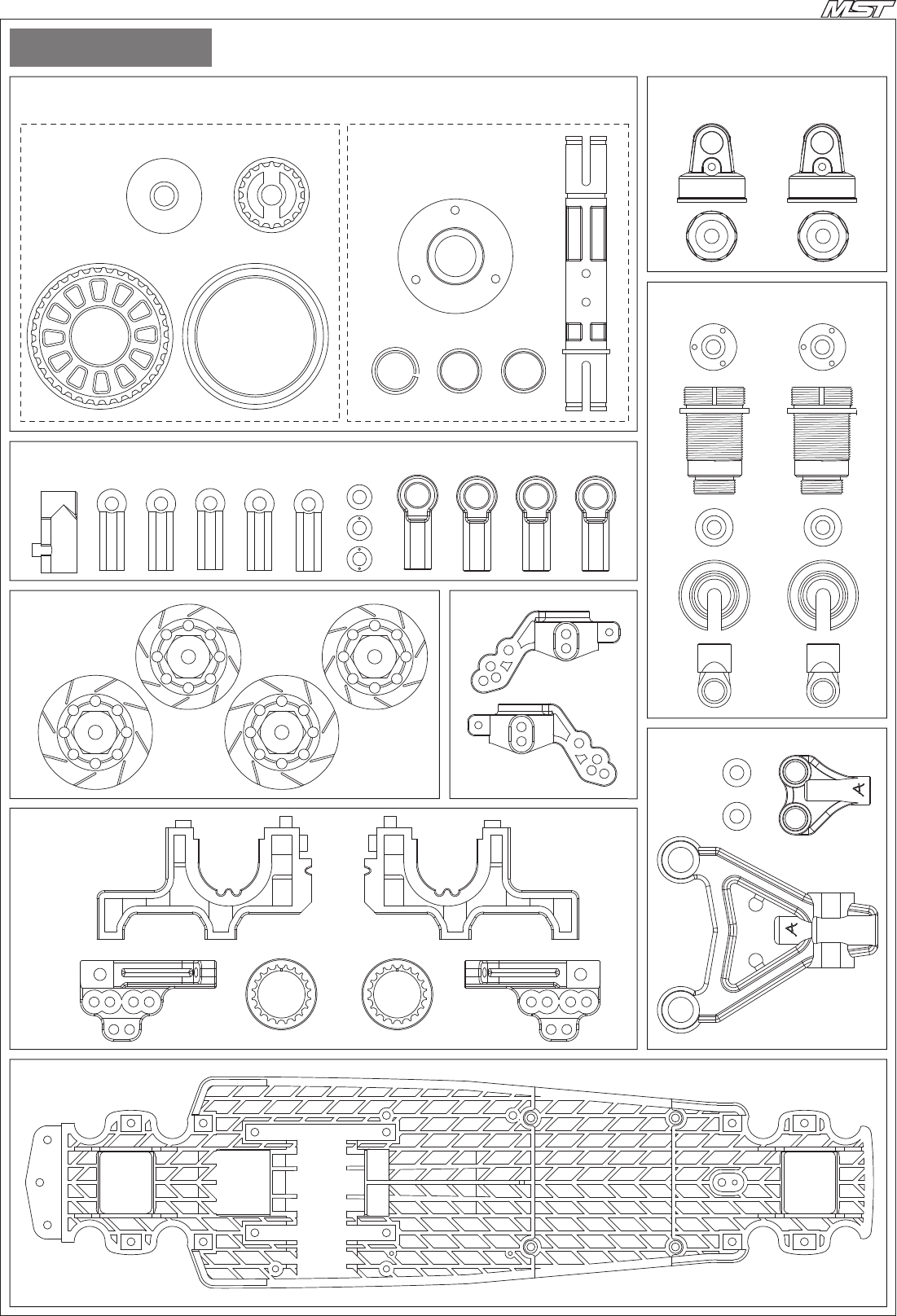 MST

A

A