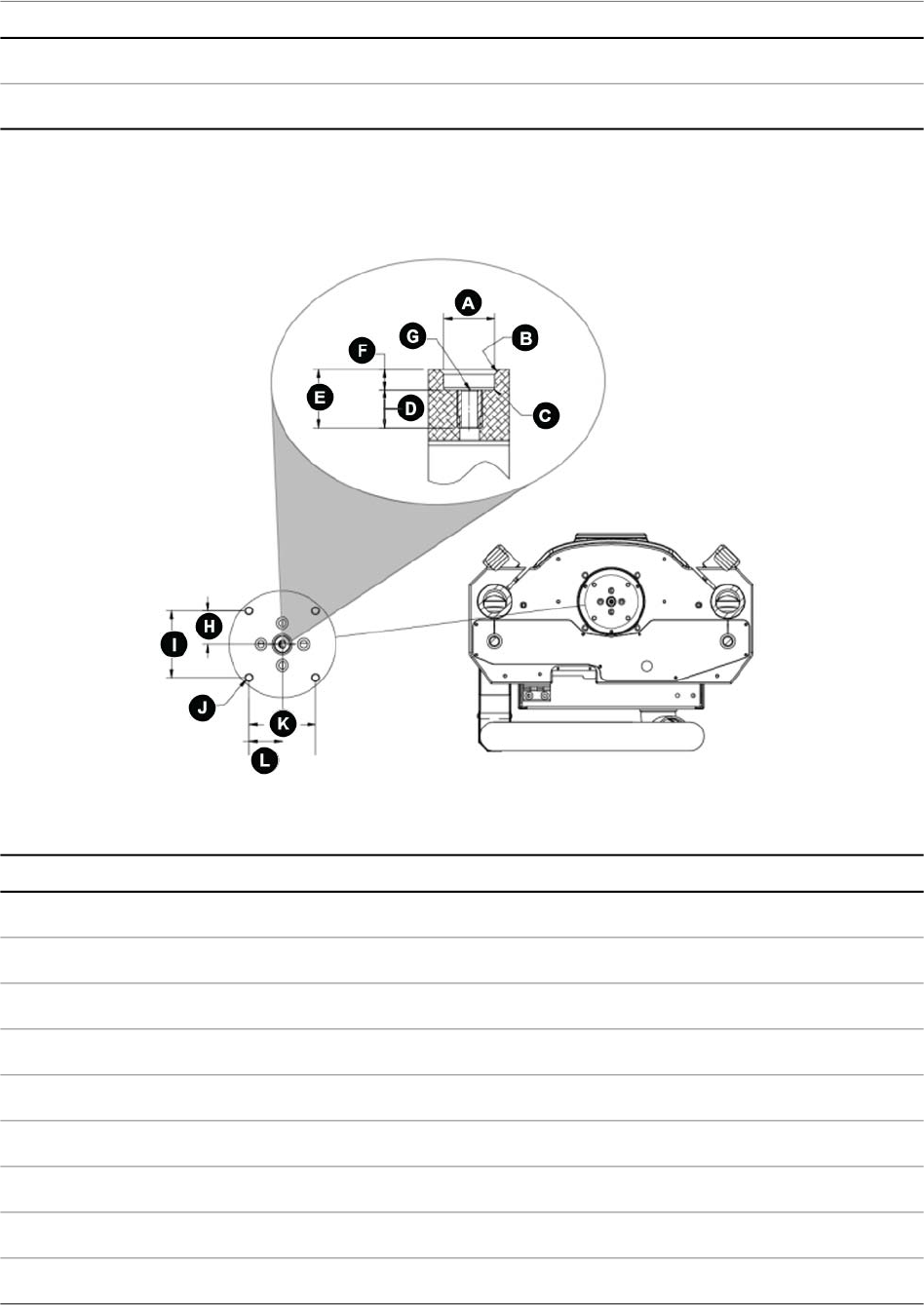 A

B

C

D

E

F

G

H

I

J

K

L