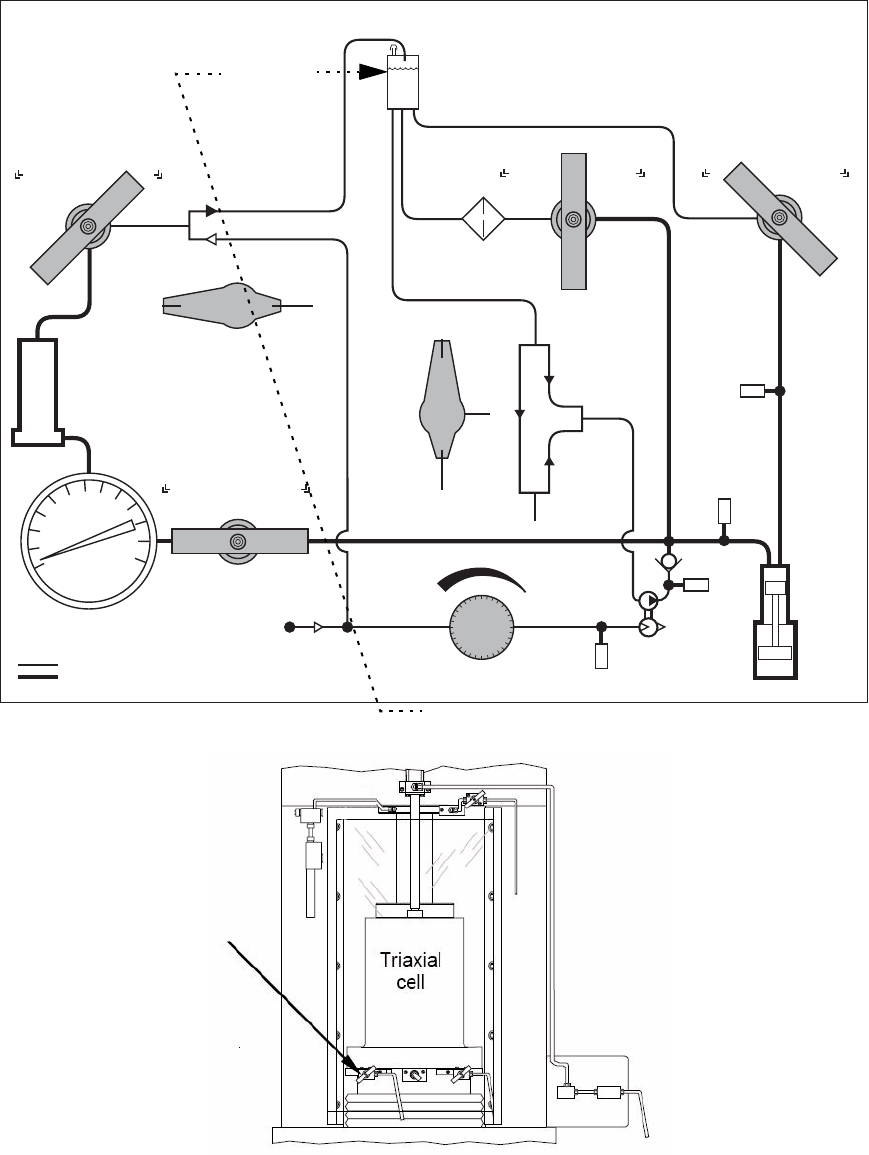 Triaxial cell