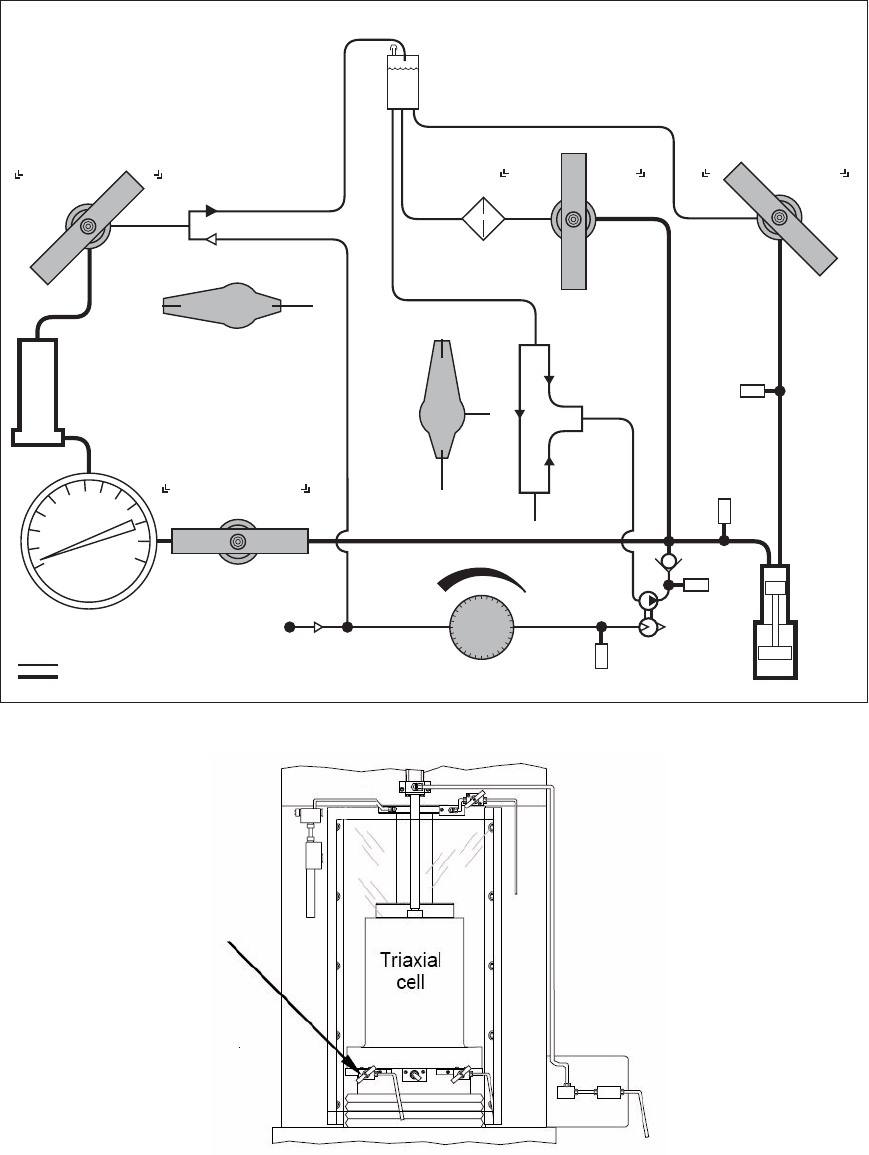 Triaxial cell