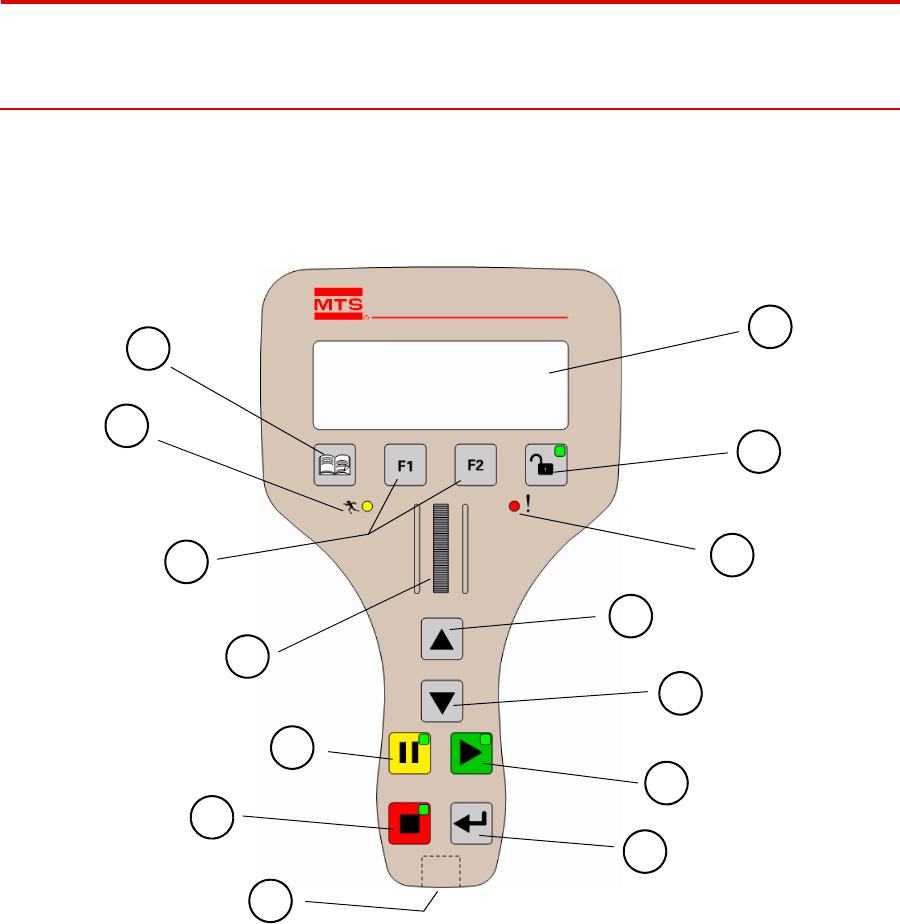 MTS

F1

F2

!