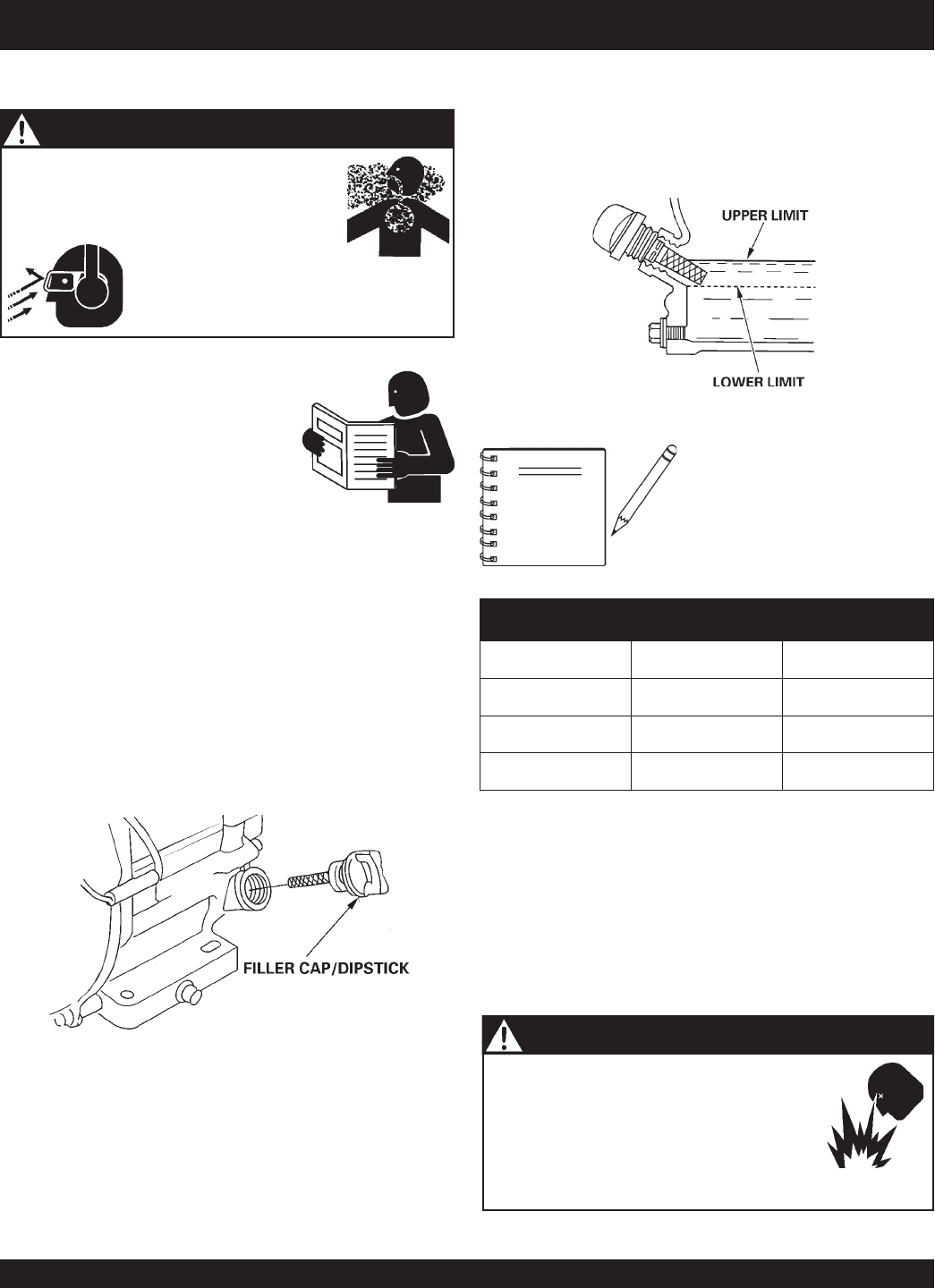 UPPER LIMIT

LOWER LIMIT

FILLER CAP/DIPSTICK