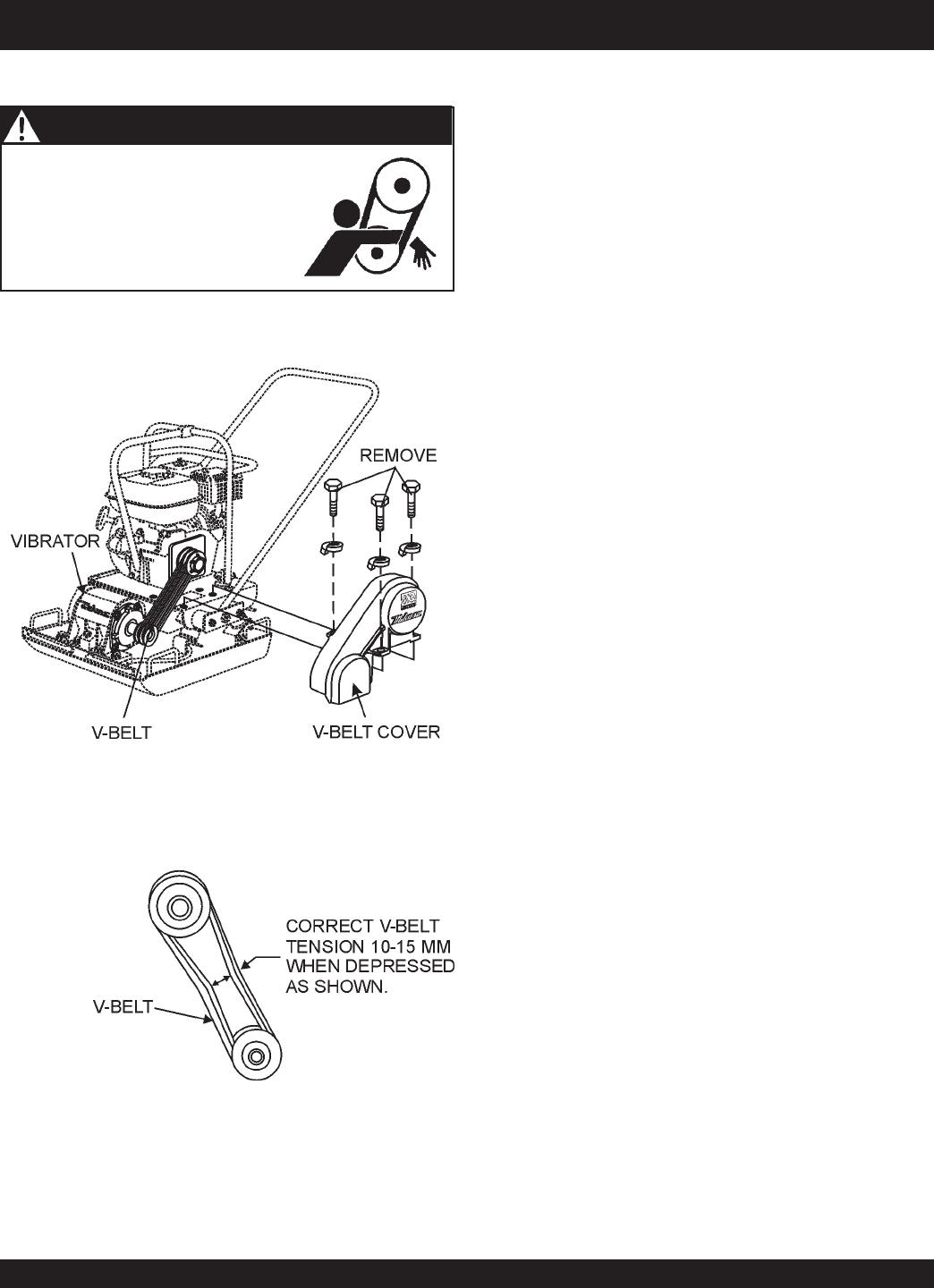 REMOVE

VIBRATOR

V-BELT

V-BELT COVER

CORRECT V-BELT TENSION 10-15 MM WHEN DEPRESSED AS SHOWN.

V-BELT