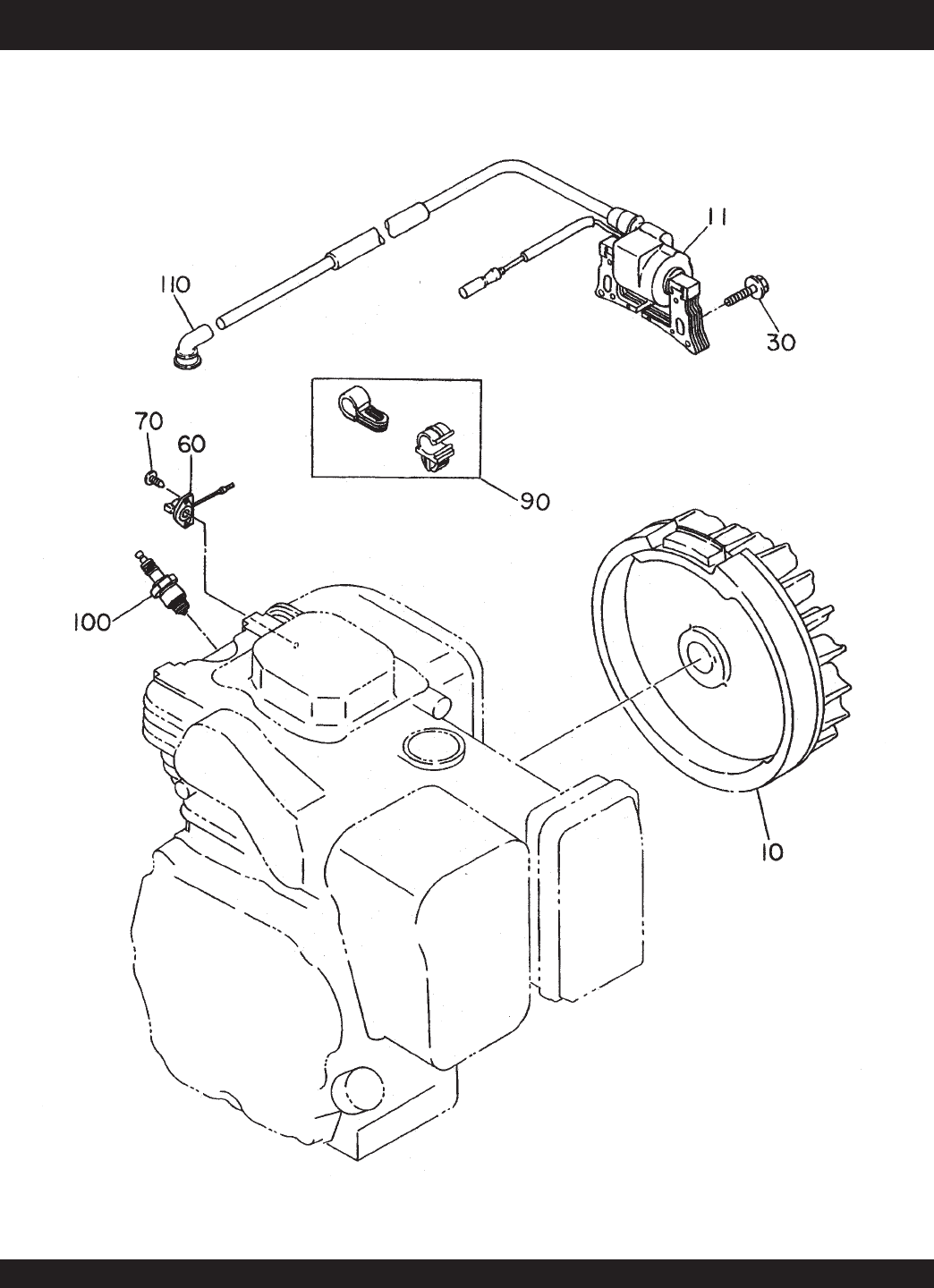 11

110

30

70

60

90

100

10