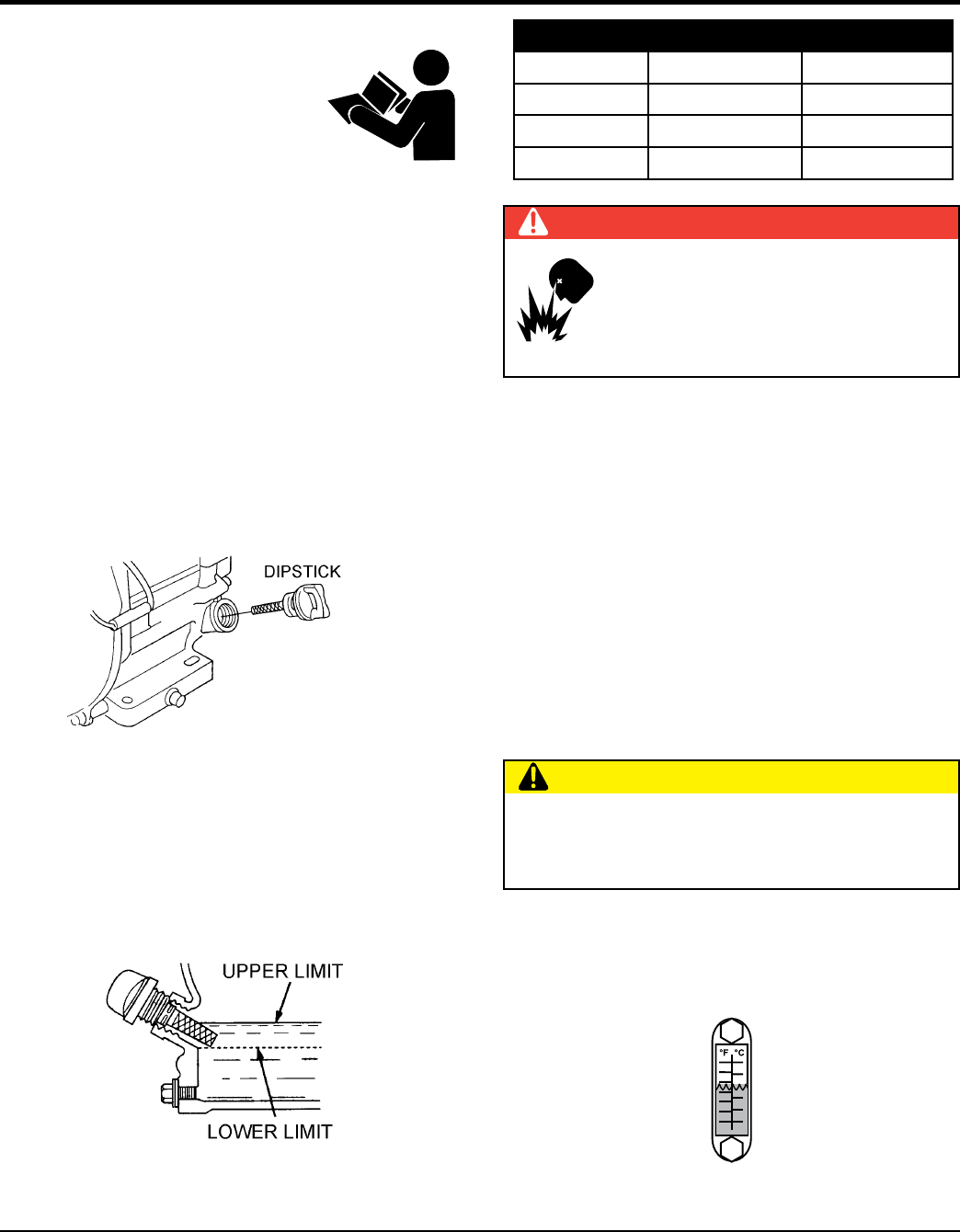 DIPSTICK

UPPER LIMIT

LOWER LIMIT

°F °C