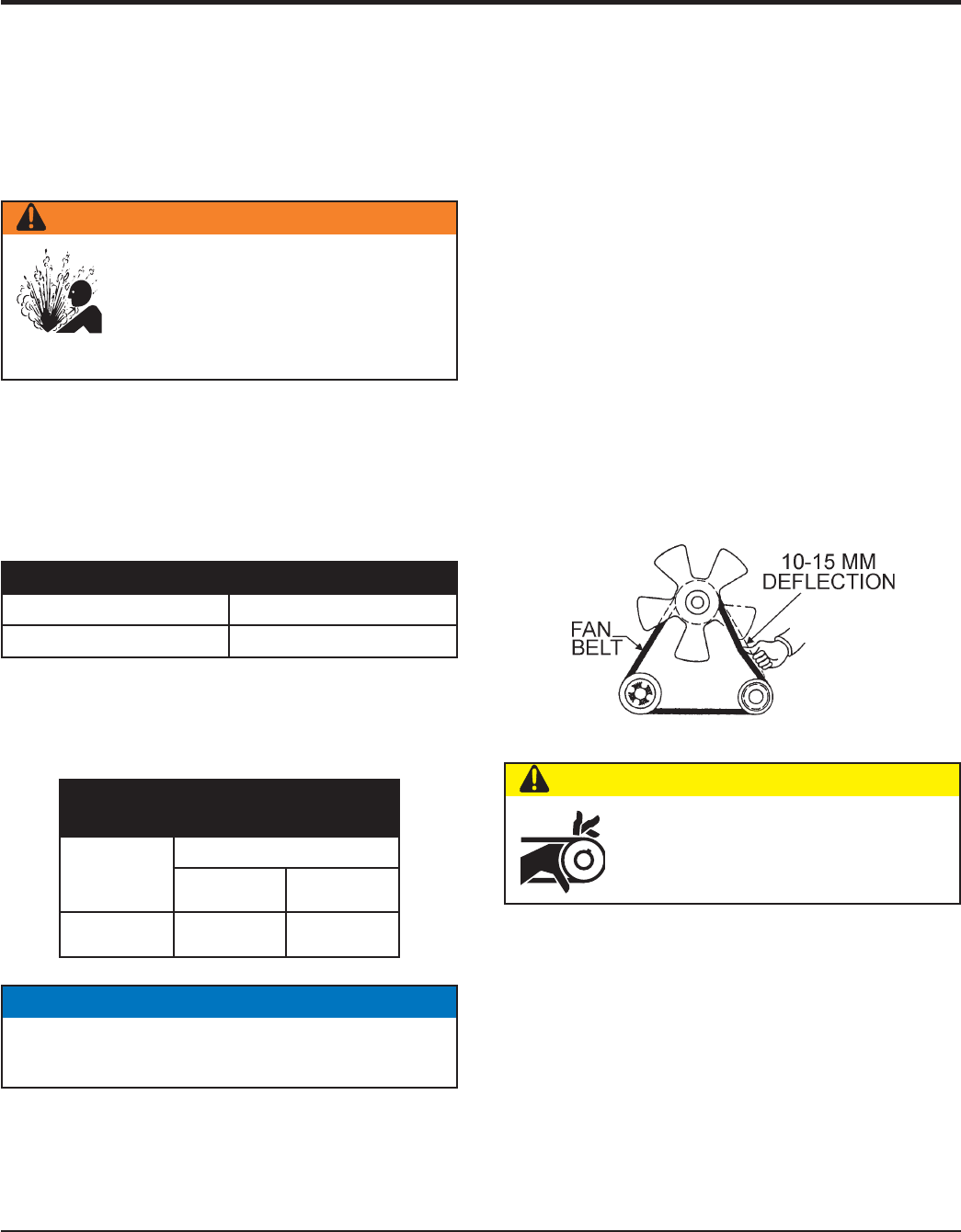 10-15 MM
DEFLECTION

FAN
BELT