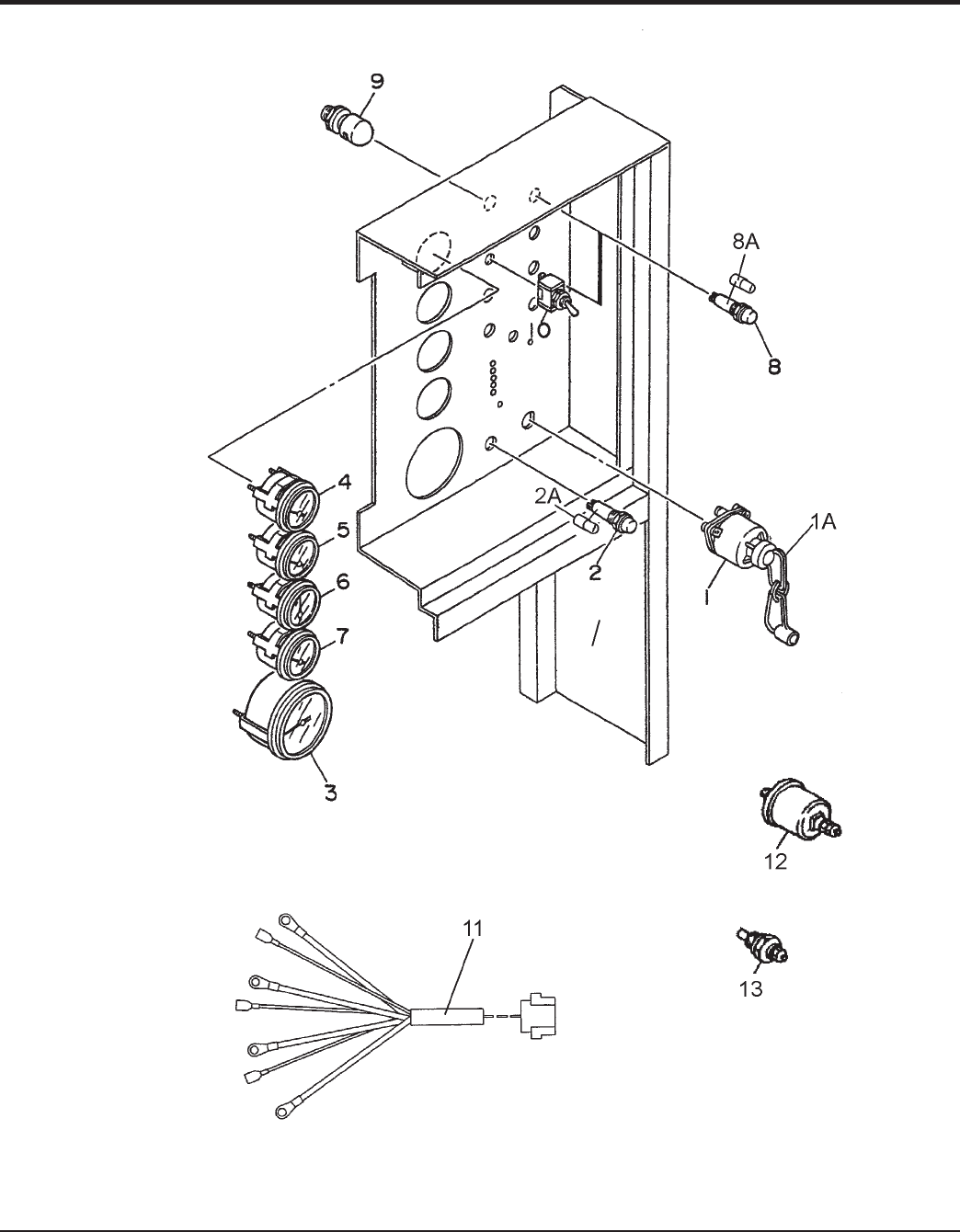 9

8A

10

8

4

2A

1A

5

2

1

6

7

3

12

11

13