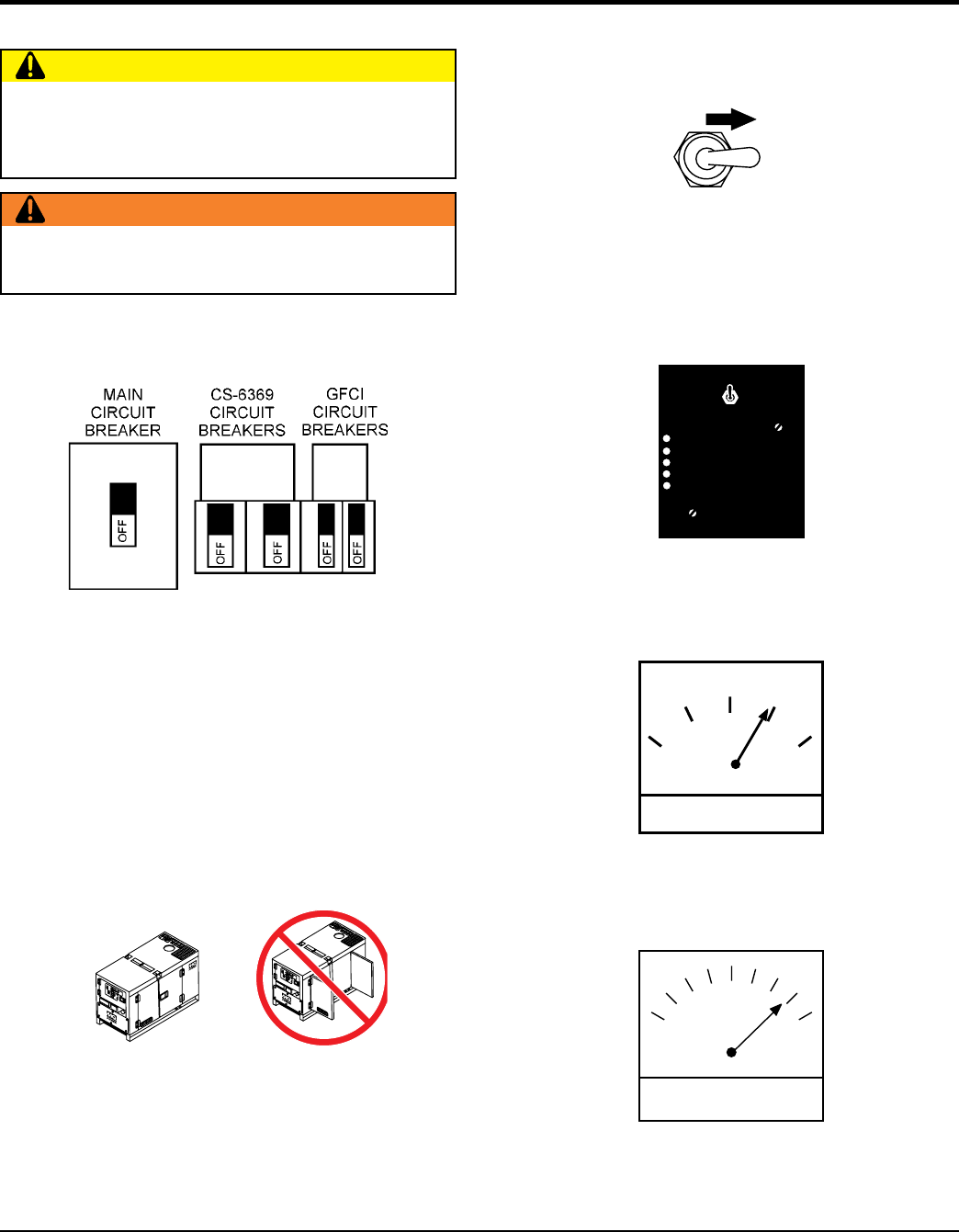 MAIN CIRCUIT BREAKER

CS-6369 CIRCUIT BREAKERS

GFCI CIRCUIT BREAKERS

OFF

OFF

OFF

OFF

OFF