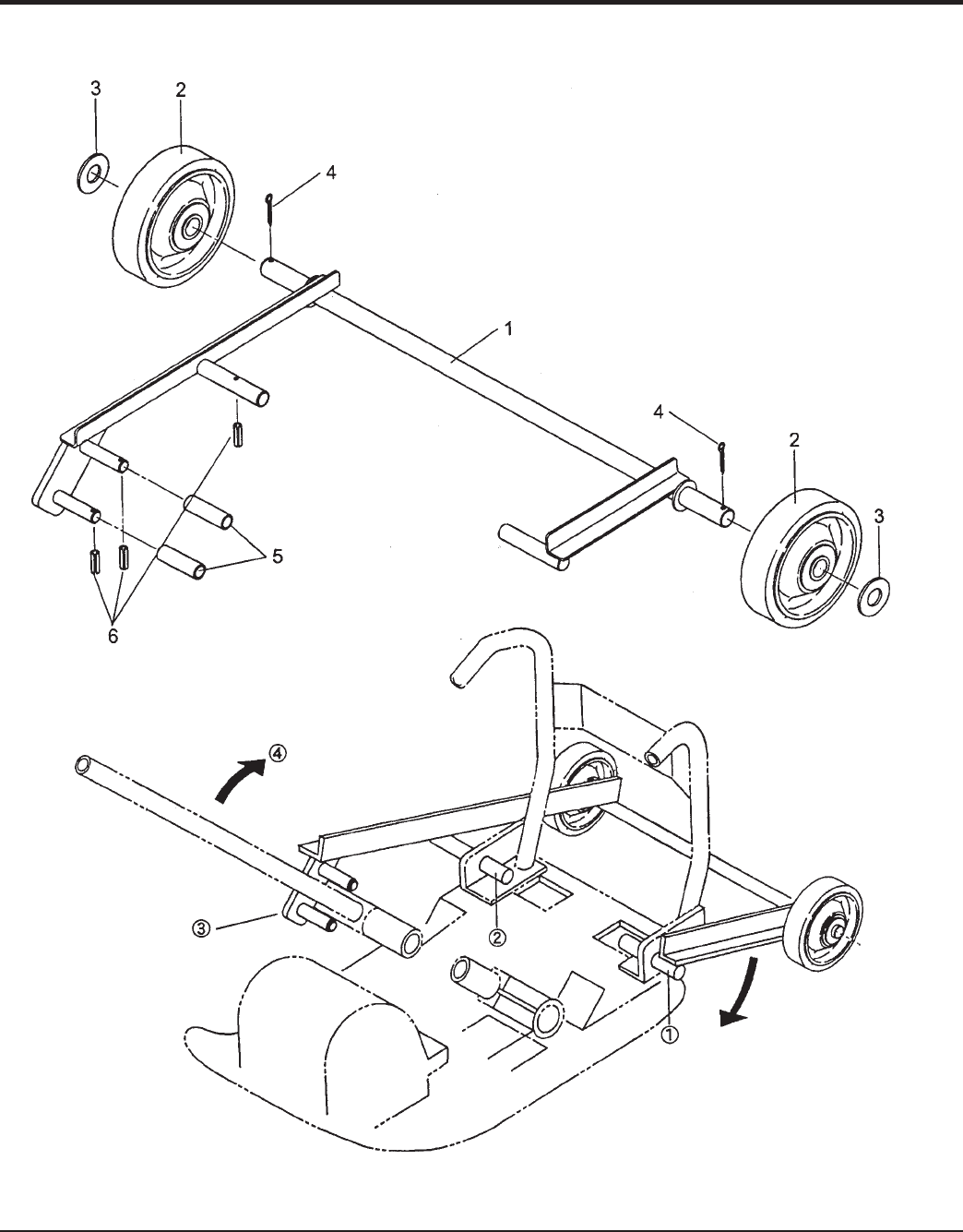 3
2
4
1
4
2
3
5
6
④
③
②
①