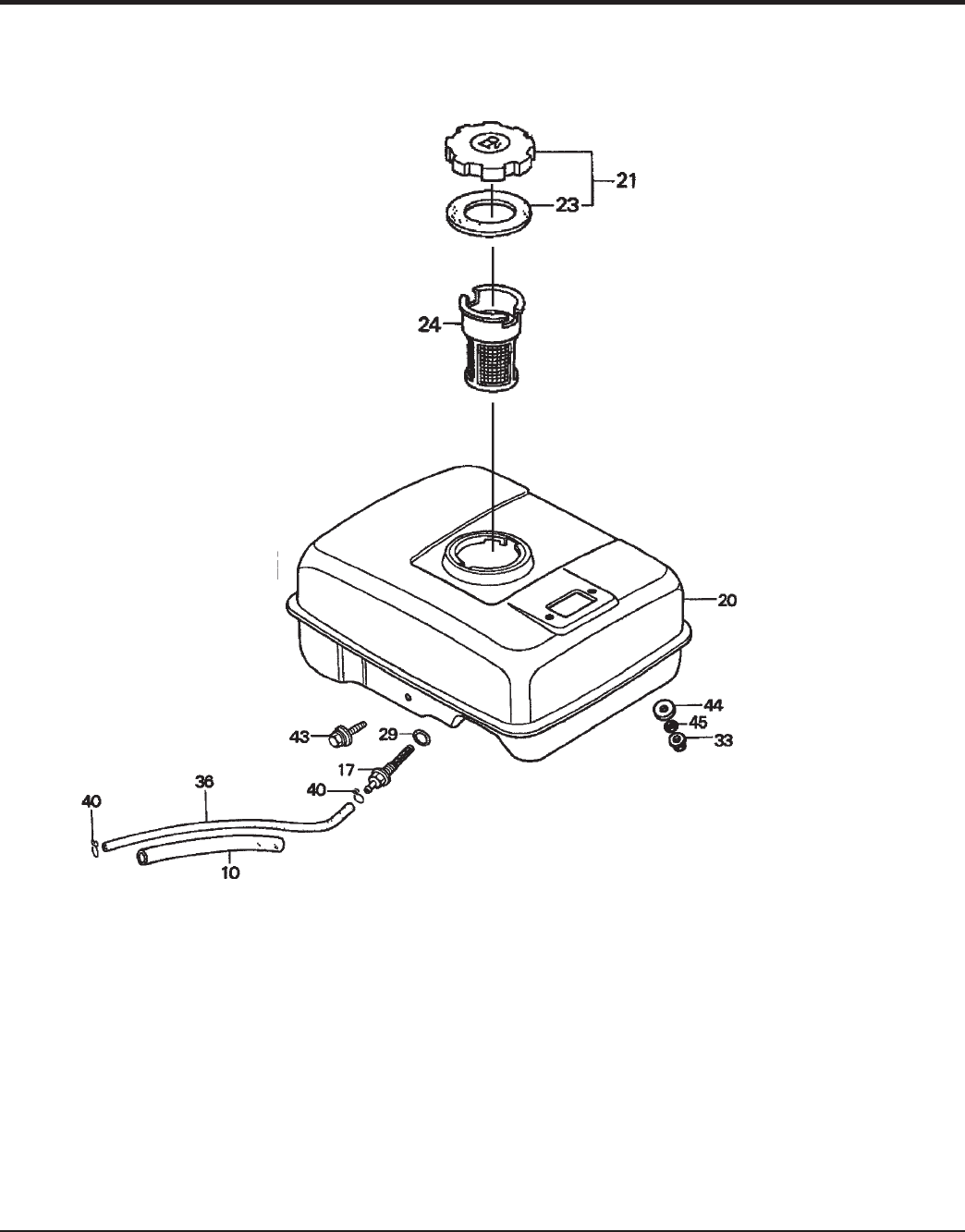 21
23
24
20
44
45
33
43
29
17
40
36
40
10