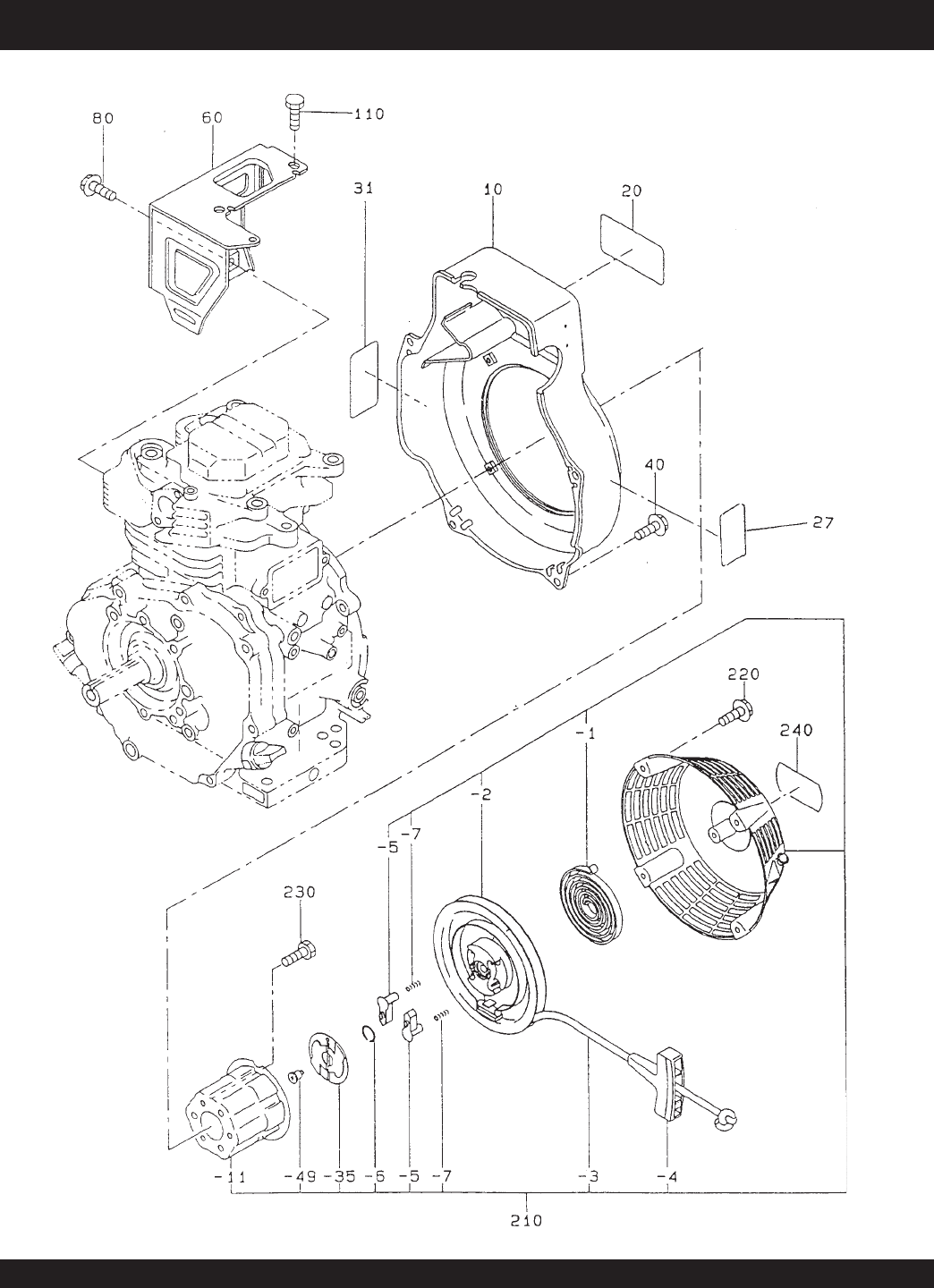 80
60
110
31
10
20
40
27
220
240
-1
-2
-5
-7
230
-11
-49
-35
-6
-5
-7
-3
-4
210