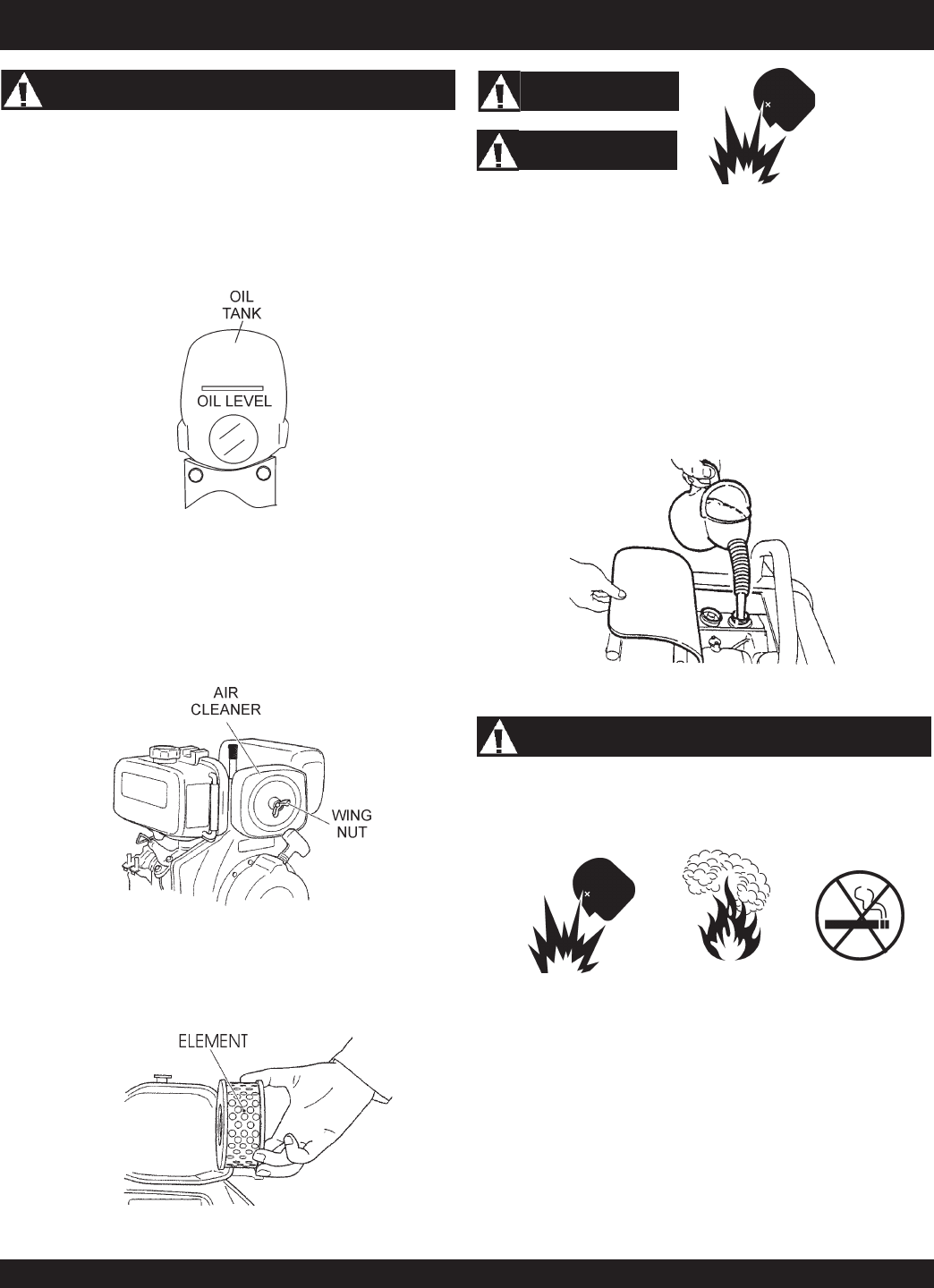 OIL
TANK
OIL LEVEL

AIR
CLEANER
WING
NUT

ELEMENT