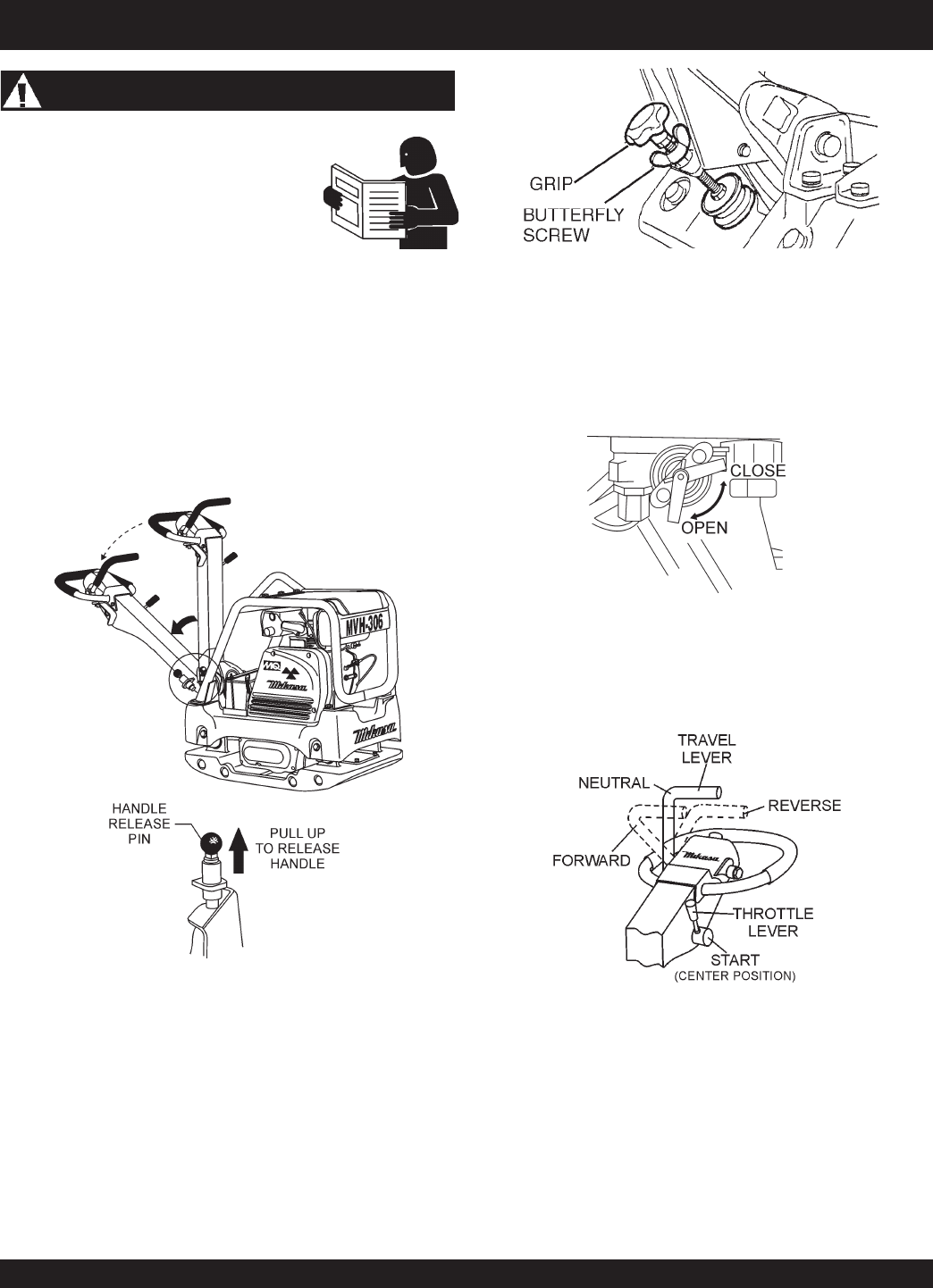 GRIP
BUTTERFLY SCREW

CLOSE
OPEN

MVH-306
Mikasa
Mikasa

HANDLE RELEASE PIN
PULL UP TO RELEASE HANDLE

TRAVEL LEVER
NEUTRAL
REVERSE
FORWARD
Mikasa
THROTTLE LEVER
START
(CENTER POSITION)