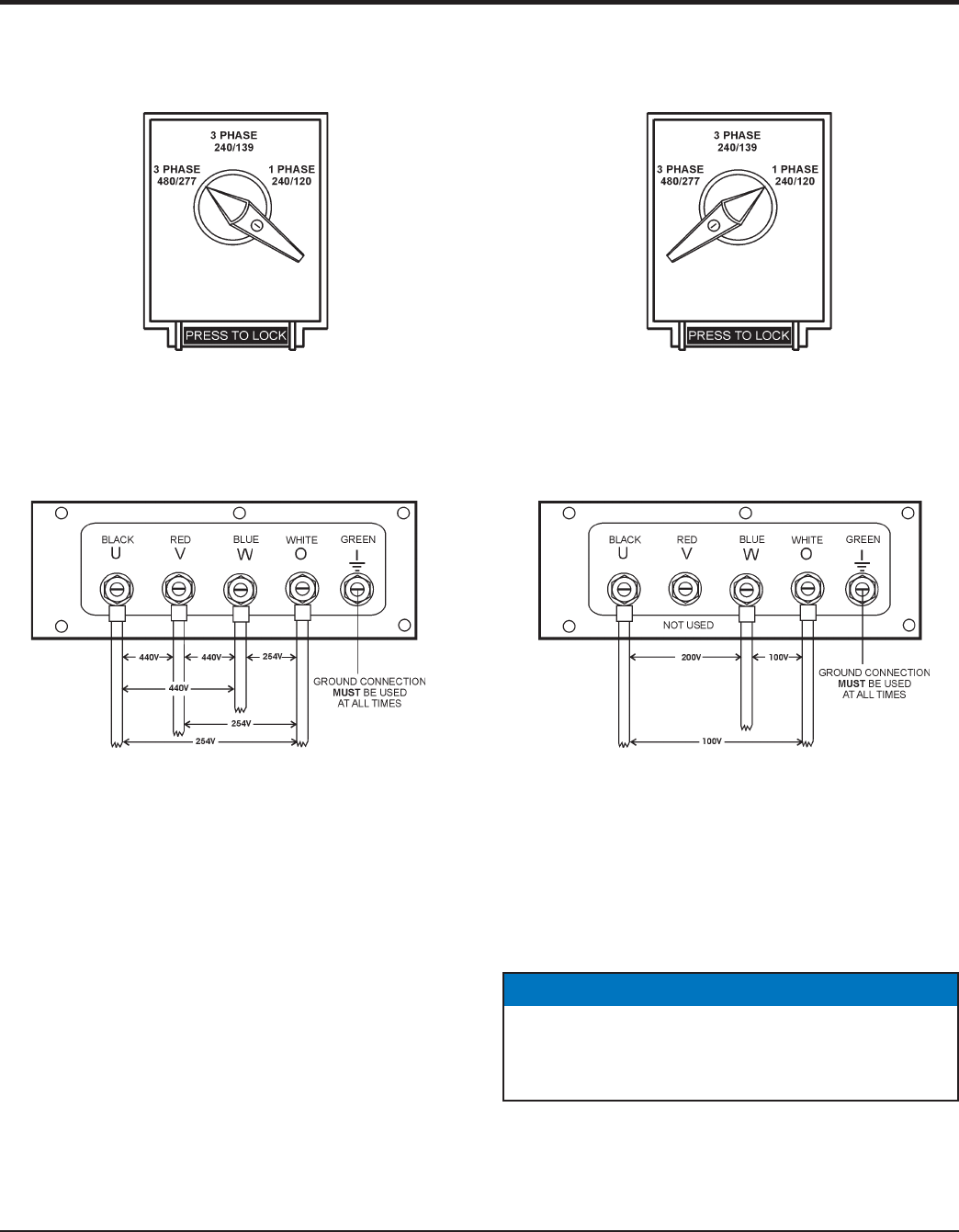 3 PHASE
240/139
3 PHASE
480/277
1 PHASE
240/120
PRESS TO LOCK

3 PHASE
240/139
3 PHASE
480/277
1 PHASE
240/120
PRESS TO LOCK

BLACK
U
RED
V
BLUE
W
WHITE
O
GREEN

440V
440V
254V
440V
254V
254V
GROUND CONNECTION
MUST BE USED
AT ALL TIMES

BLACK
U
RED
V
BLUE
W
WHITE
O
GREEN

NOT USED
200V
100V
100V
GROUND CONNECTION
MUST BE USED
AT ALL TIMES