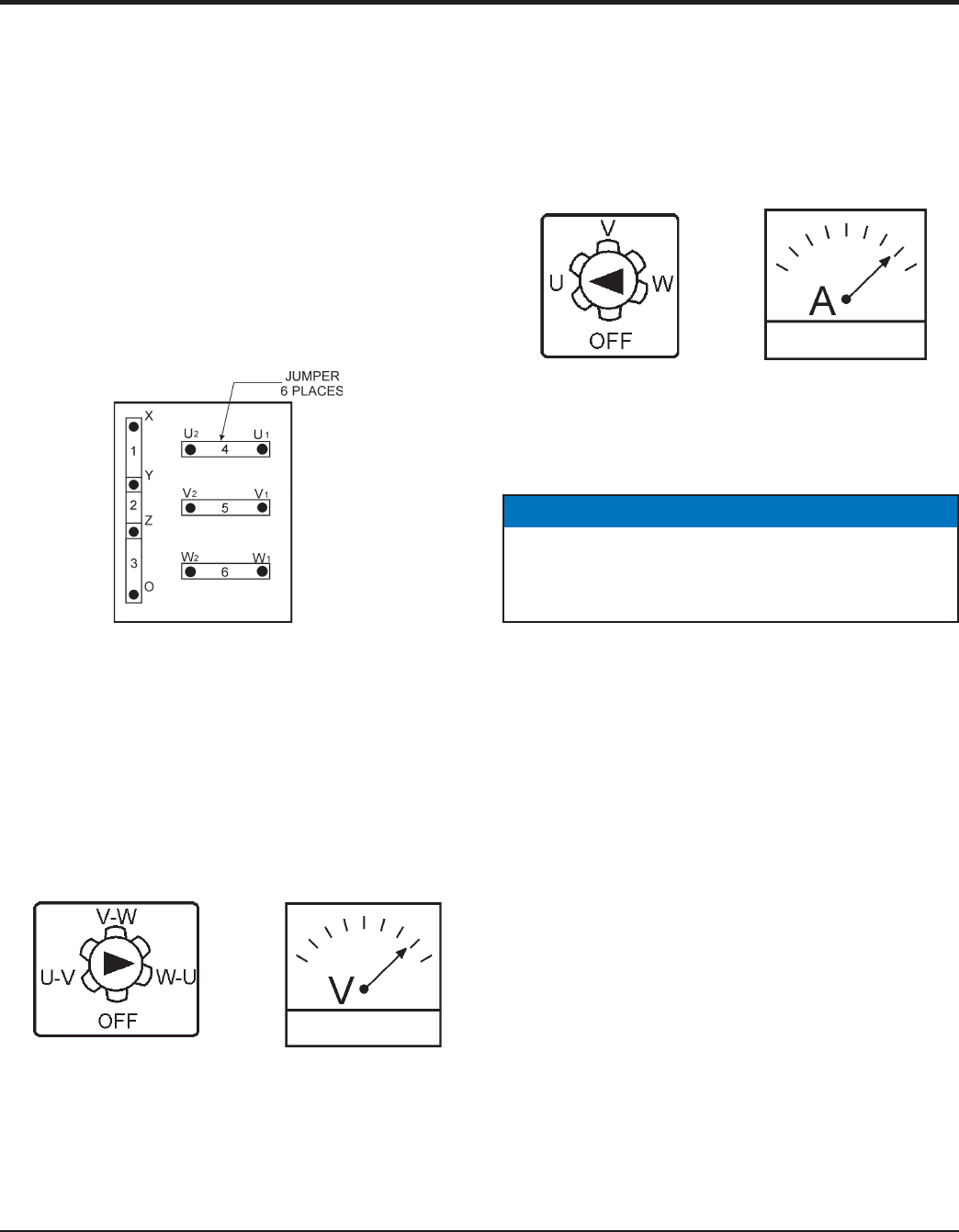 JUMPER 6 PLACES

X
1
Y
2
Z
3
O

$U_2$ 4 $U_1$

$V_2$ 5 $V_1$

$W_2$ 6 $W_1$

V-W
U-V
W-U
OFF

V

V
U
W
OFF

A