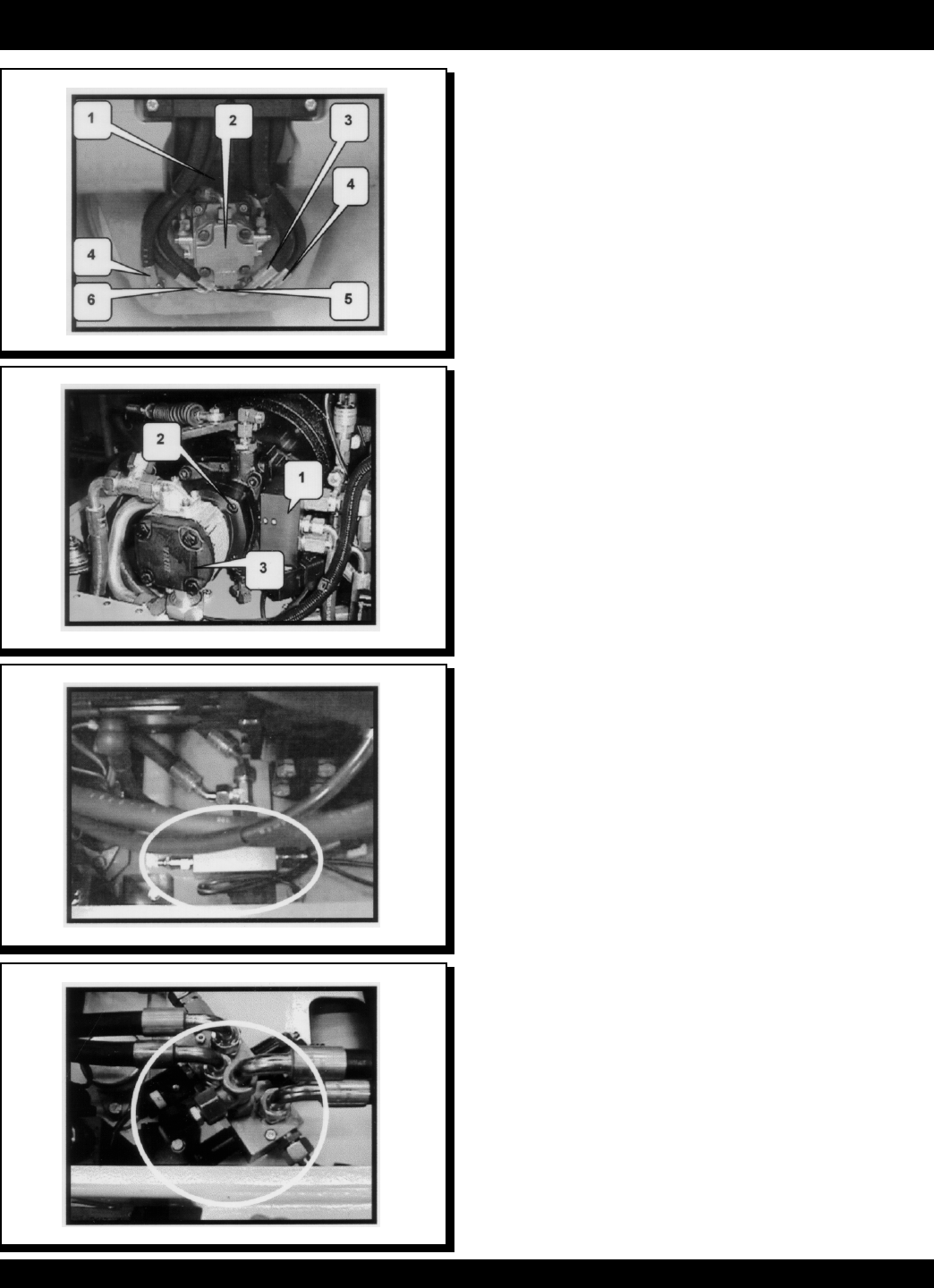 1
2
3
4
4
6
5

2
1
3