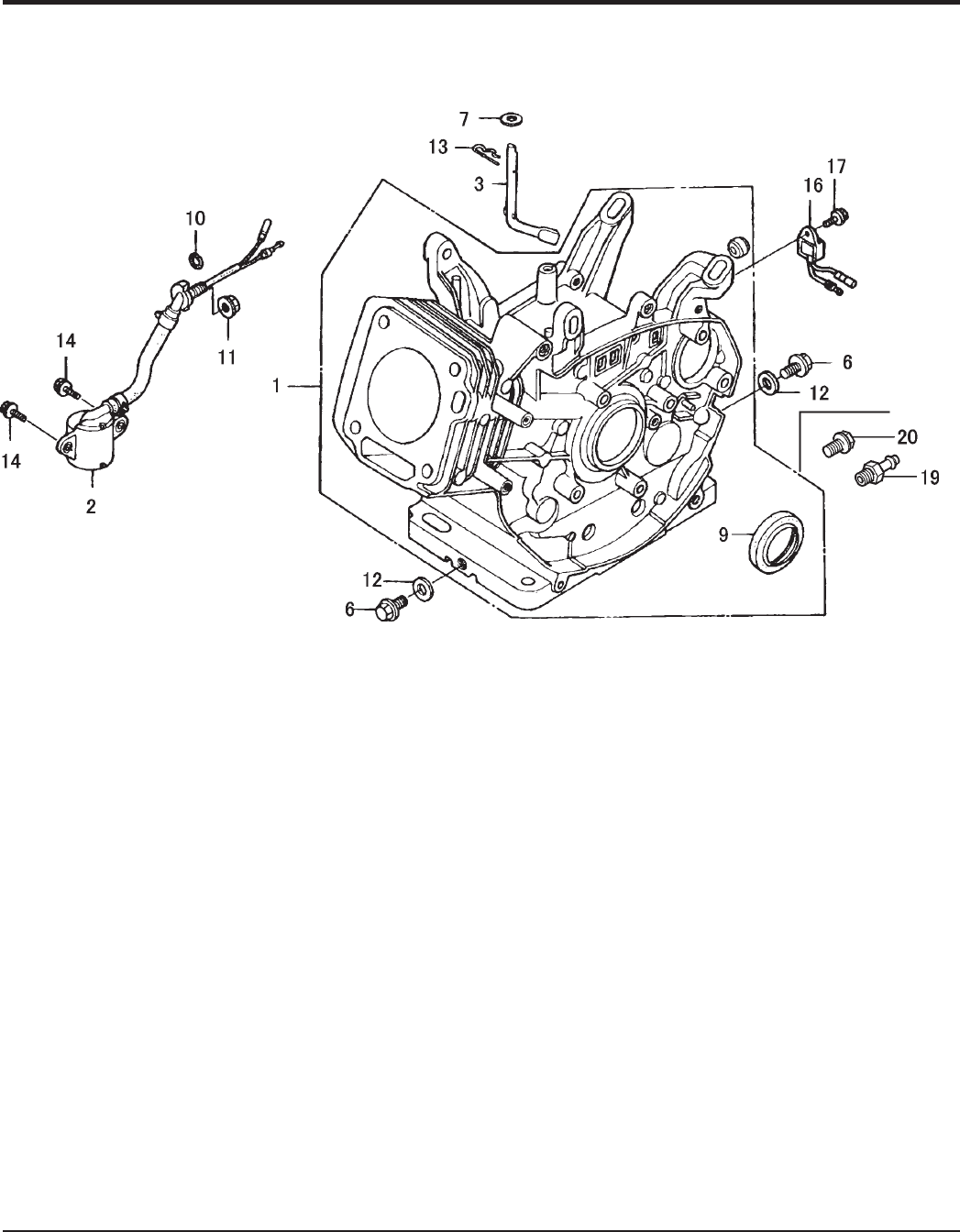 7
13
3
17
16
10
11
14
14
2
1
6
12
20
19
9
12
6