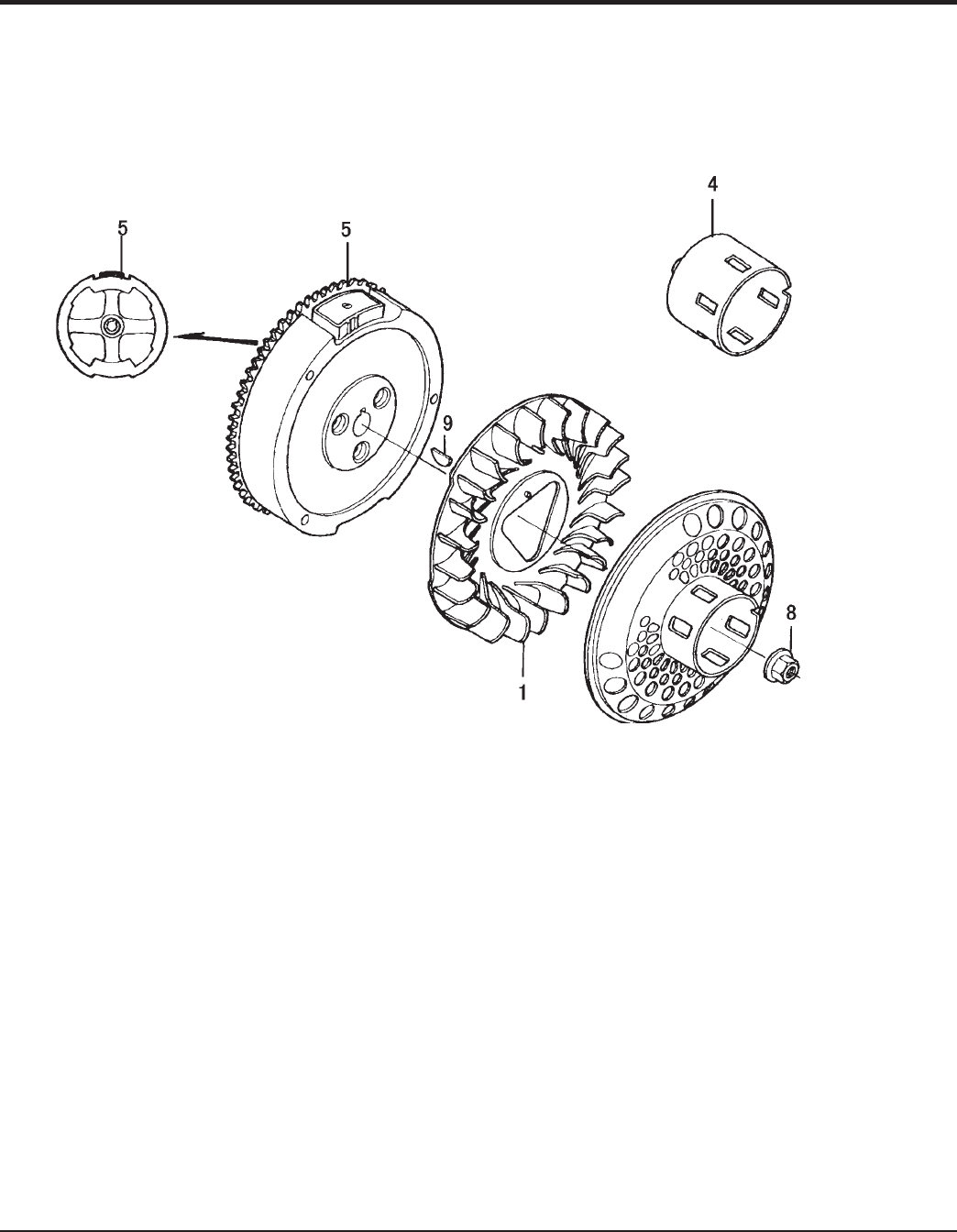 5
5
4
9
8
1