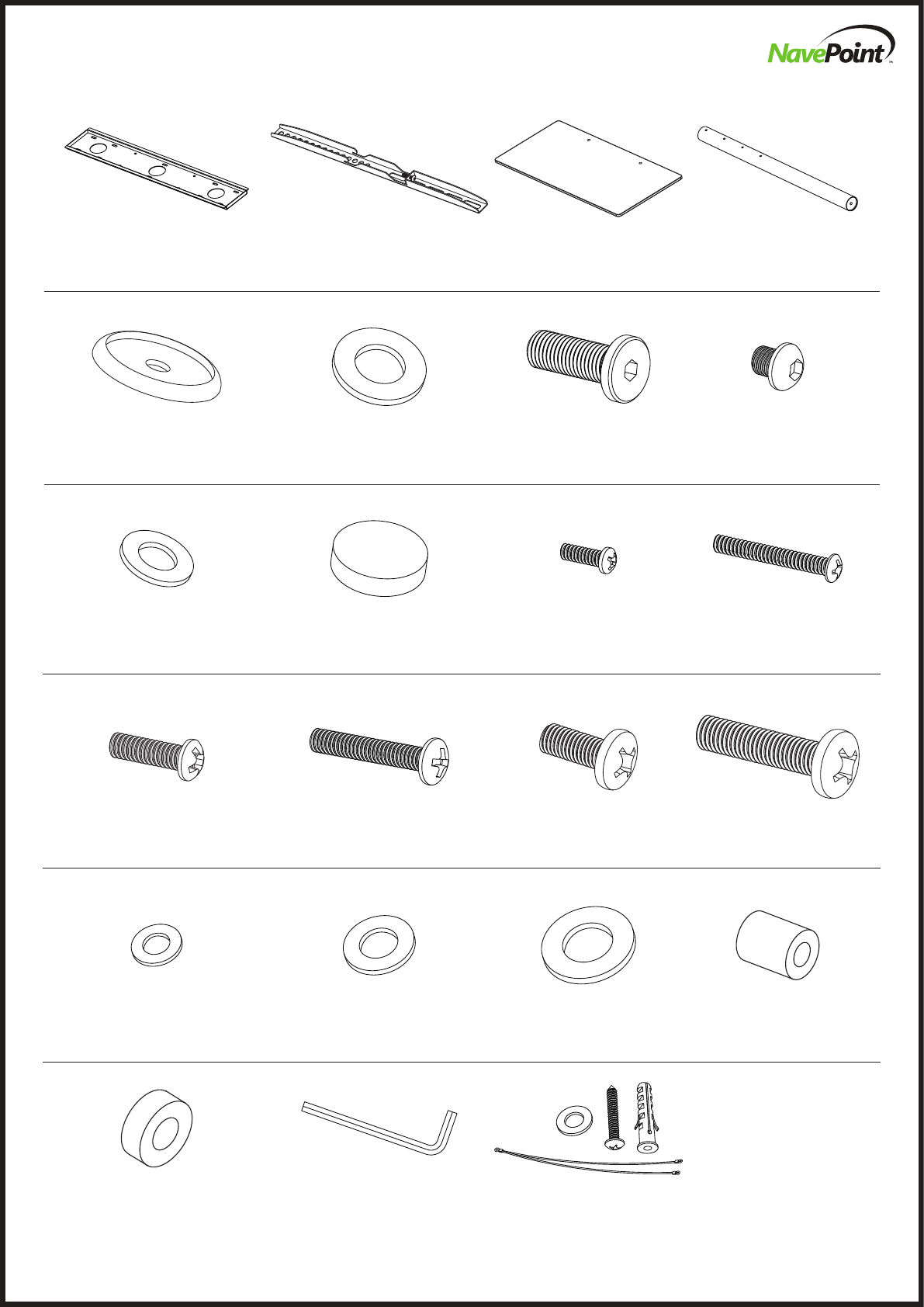 NavePoint™