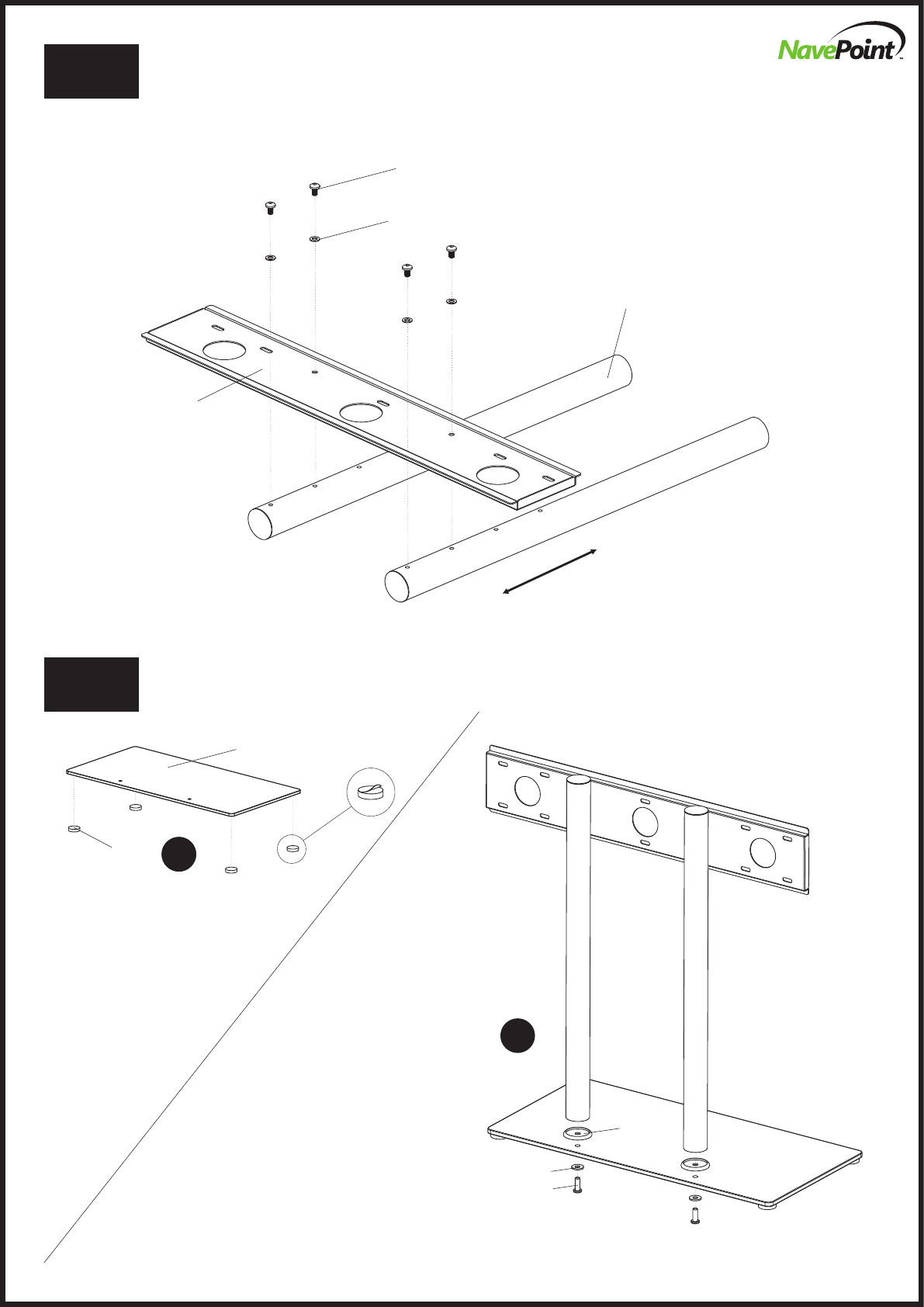 NavePoint™