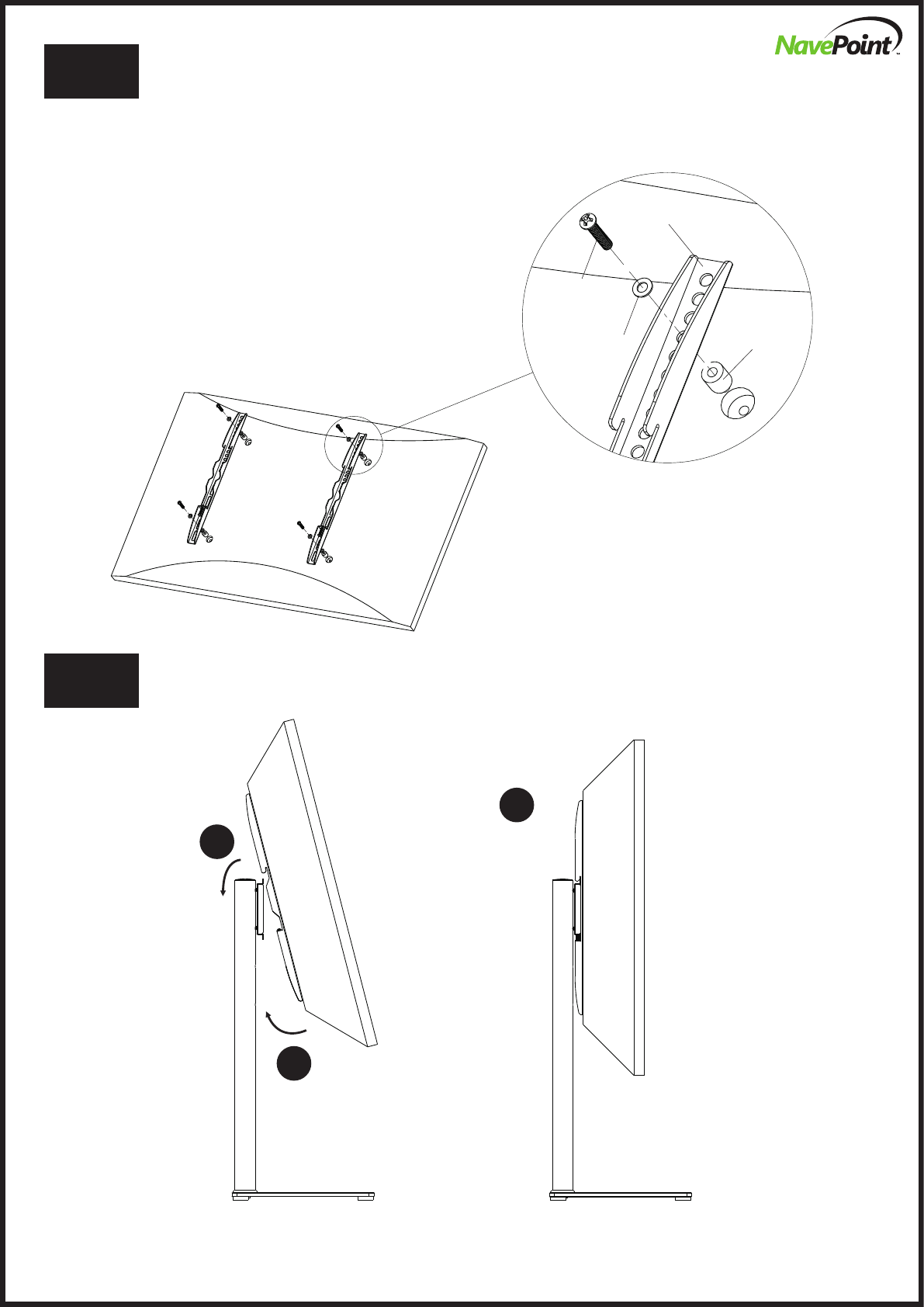 NavePoint™